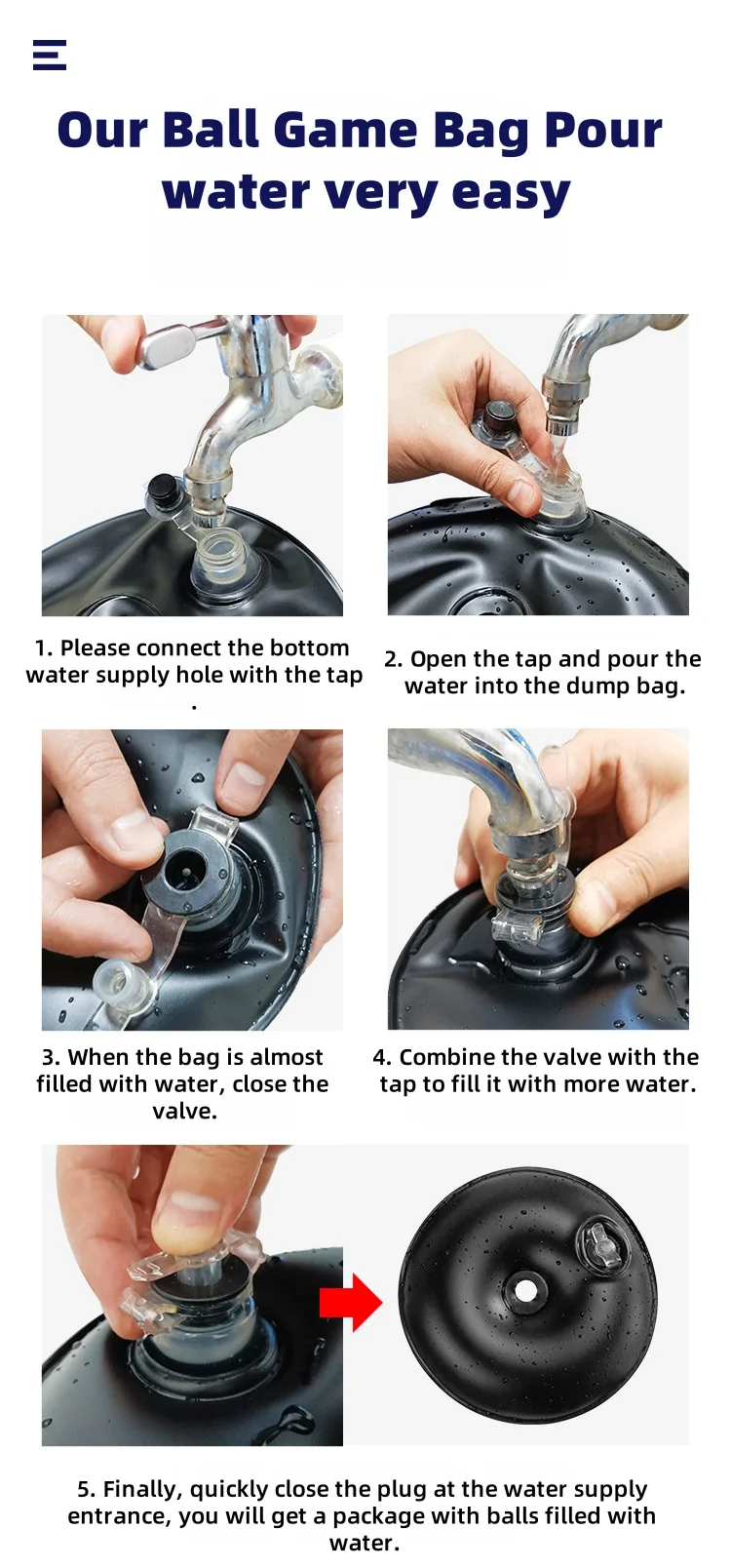 Our Ball Game Bag Pour water very easy

1. Please connect the bottom water supply hole with the tap .

2. Open the tap and pour the water into the dump bag.

3. When the bag is almost filled with water, close the valve.

4. Combine the valve with the tap to fill it with more water.

5. Finally, quickly close the plug at the water supply entrance, you will get a package with balls filled with water.