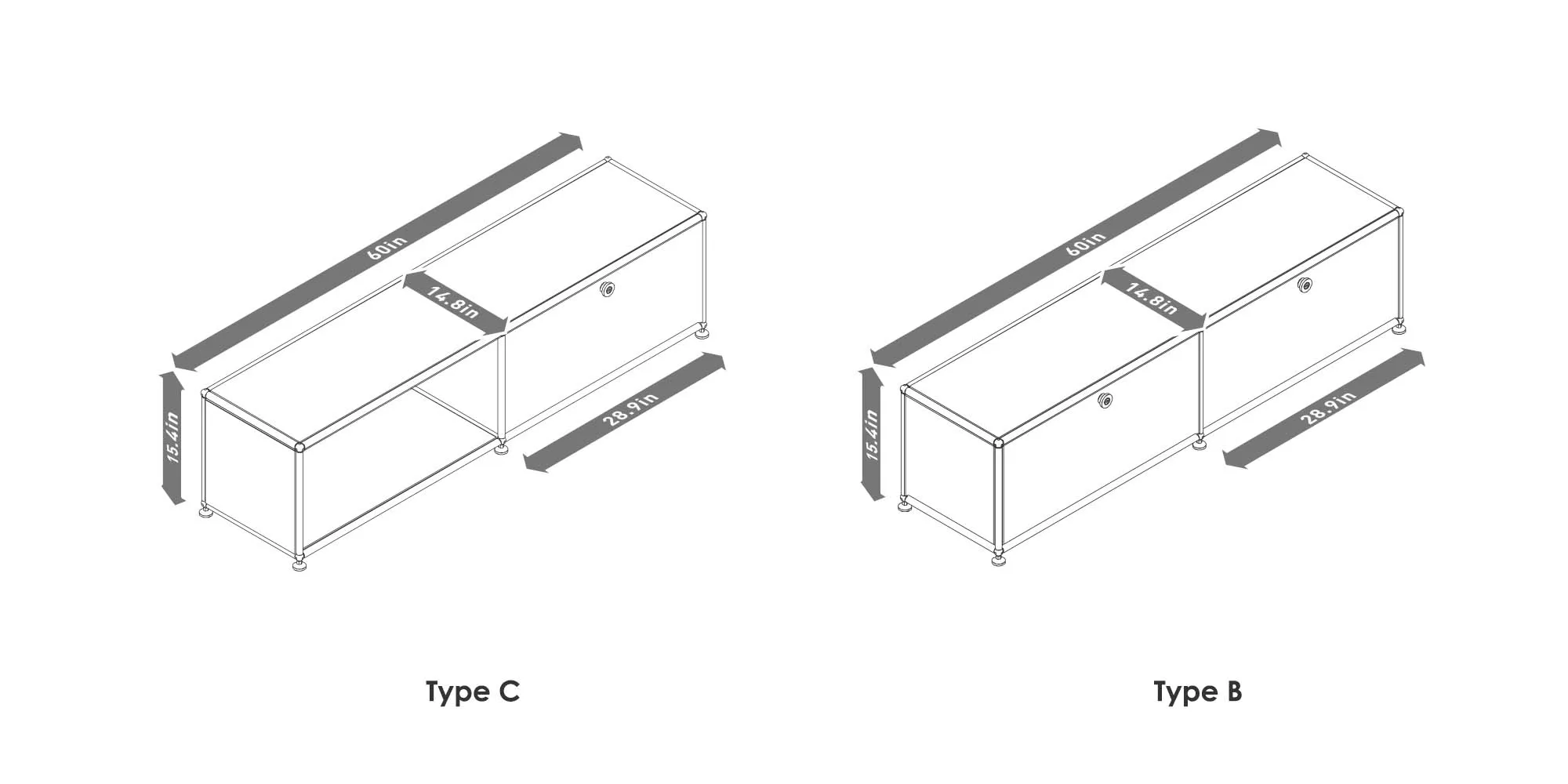 60in

14.8in

15.4in

28.9in

Type C

60in

14.8in

15.4in

28.9in

Type B