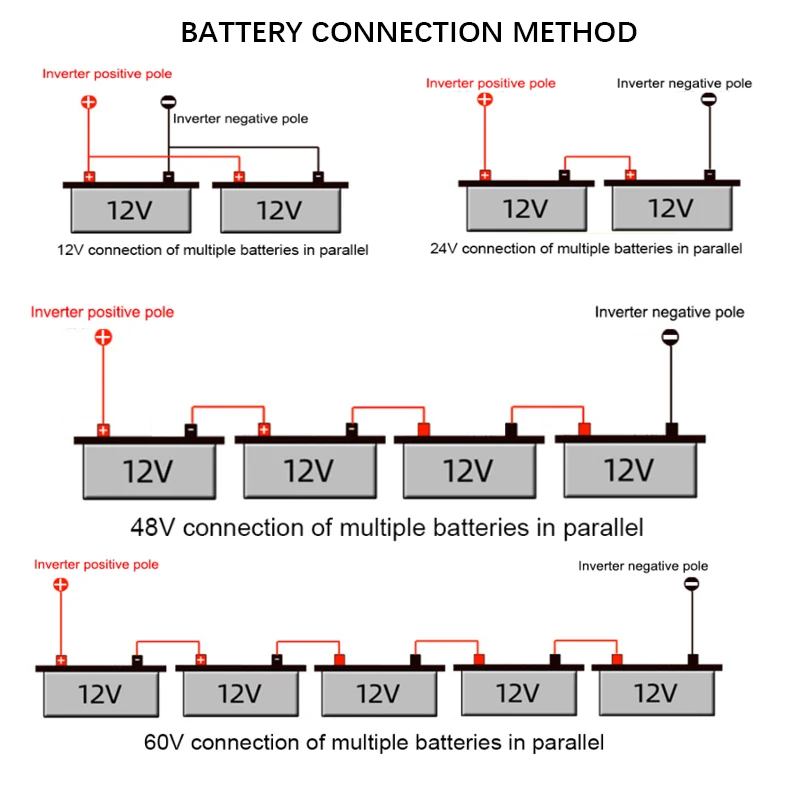 BATTERY CONNECTION METHOD

Inverter positive pole

Inverter negative pole

12V 12V

12V connection of multiple batteries in parallel

Inverter positive pole

Inverter negative pole

12V 12V

24V connection of multiple batteries in parallel

Inverter positive pole

Inverter negative pole

12V 12V 12V 12V

48V connection of multiple batteries in parallel

Inverter positive pole

Inverter negative pole

12V 12V 12V 12V 12V

60V connection of multiple batteries in parallel