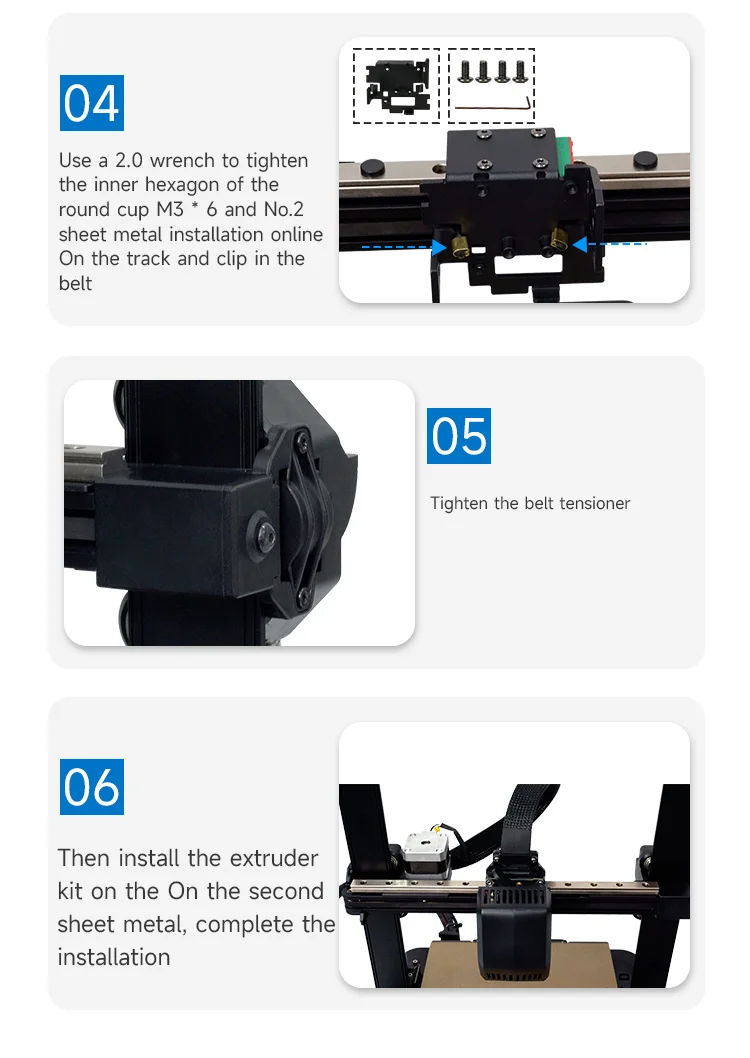 04

Use a 2.0 wrench to tighten the inner hexagon of the round cup M3 * 6 and No.2 sheet metal installation online On the track and clip in the belt

05

Tighten the belt tensioner

06

Then install the extruder kit on the On the second sheet metal, complete the installation