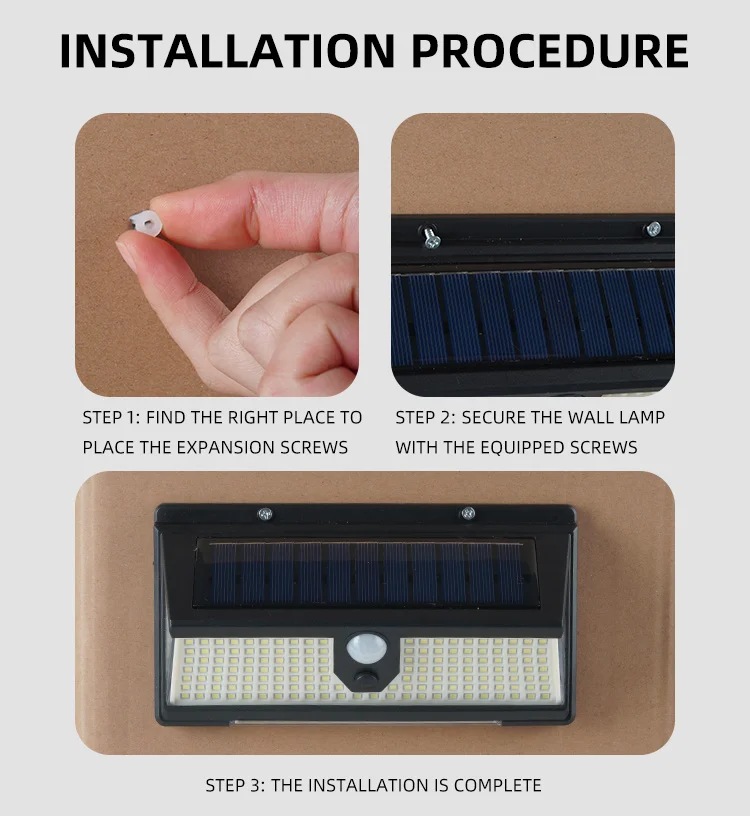 INSTALLATION PROCEDURE

STEP 1: FIND THE RIGHT PLACE TO PLACE THE EXPANSION SCREWS

STEP 2: SECURE THE WALL LAMP WITH THE EQUIPPED SCREWS

STEP 3: THE INSTALLATION IS COMPLETE