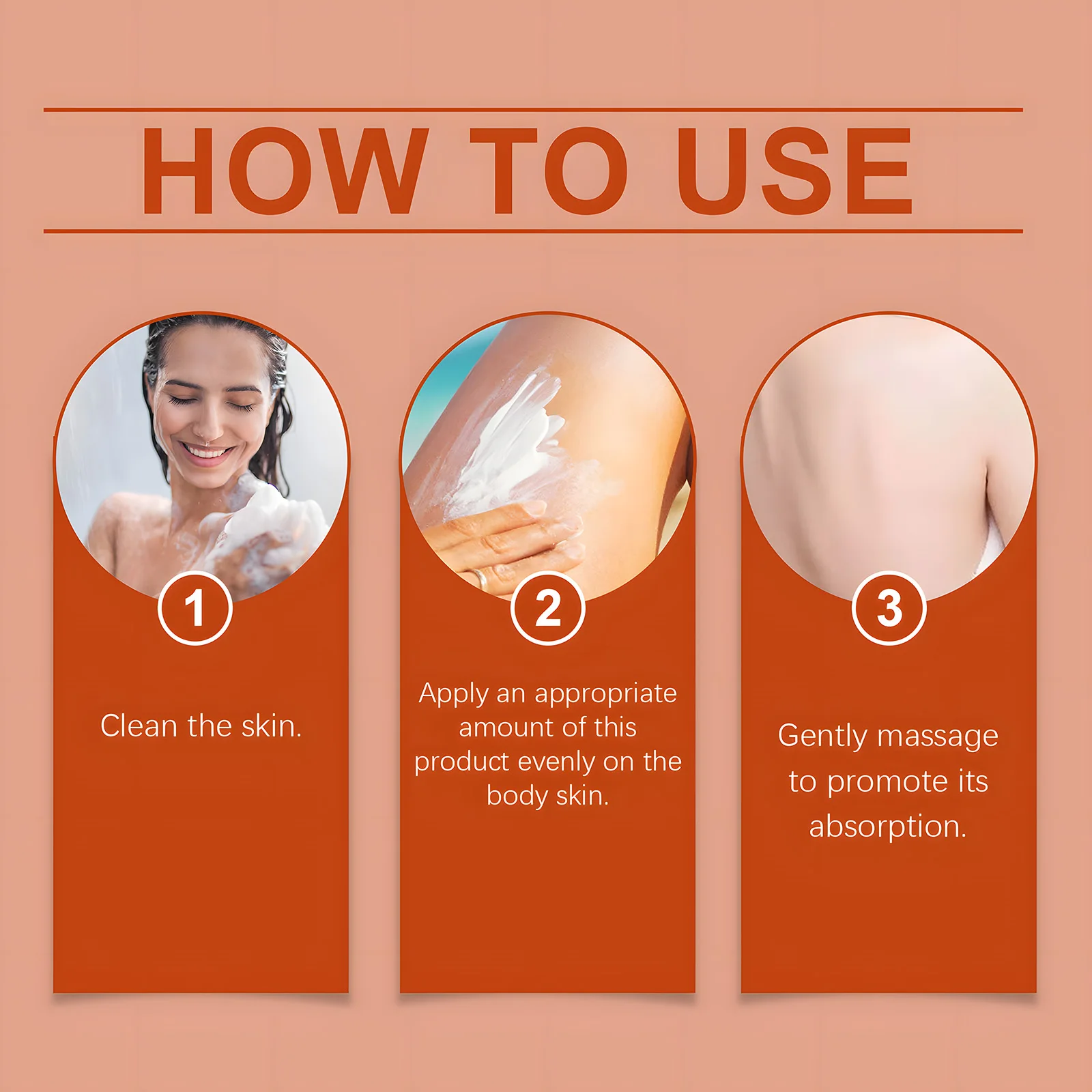 HOW TO USE

1

Clean the skin.

2

Apply an appropriate amount of this product evenly on the body skin.

3

Gently massage to promote its absorption.