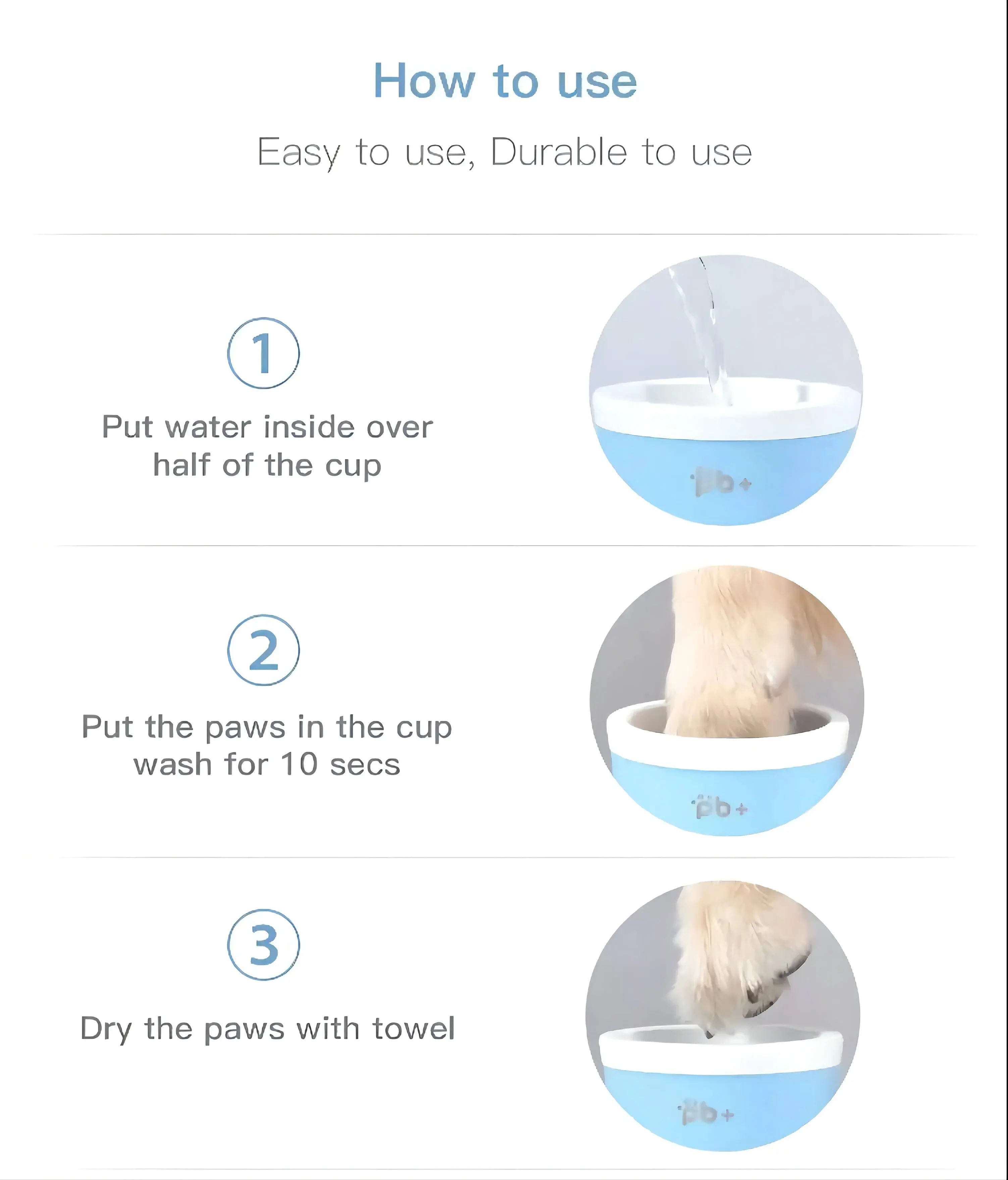 How to use

Easy to use, Durable to use

1

Put water inside over half of the cup

pb+

2

Put the paws in the cup wash for 10 secs

pb+

3

Dry the paws with towel

pb+