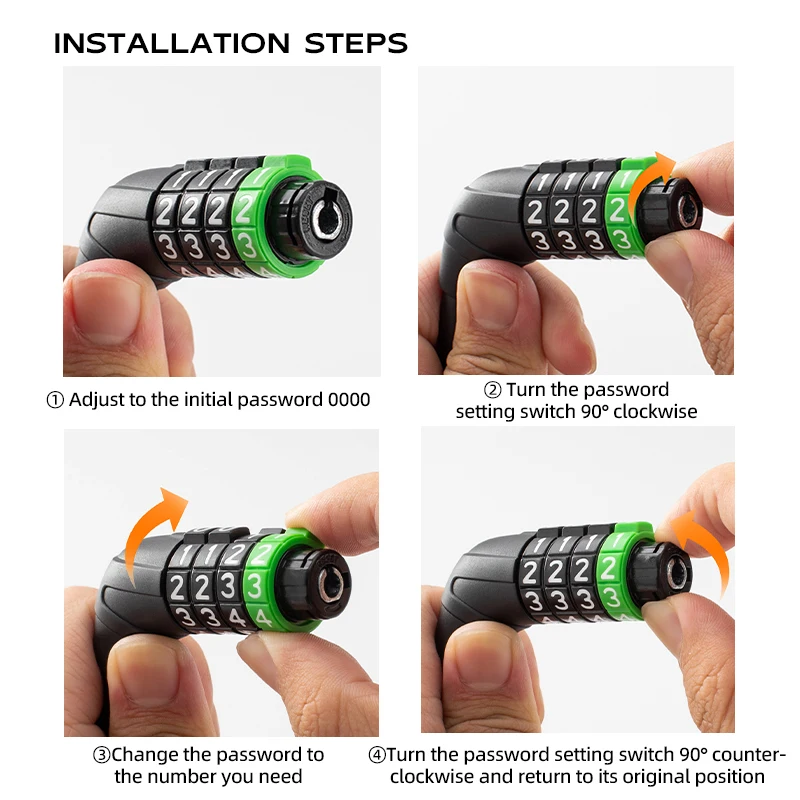 INSTALLATION STEPS

① Adjust to the initial password 0000

② Turn the password setting switch 90° clockwise

③Change the password to the number you need

④Turn the password setting switch 90° counter-clockwise and return to its original position