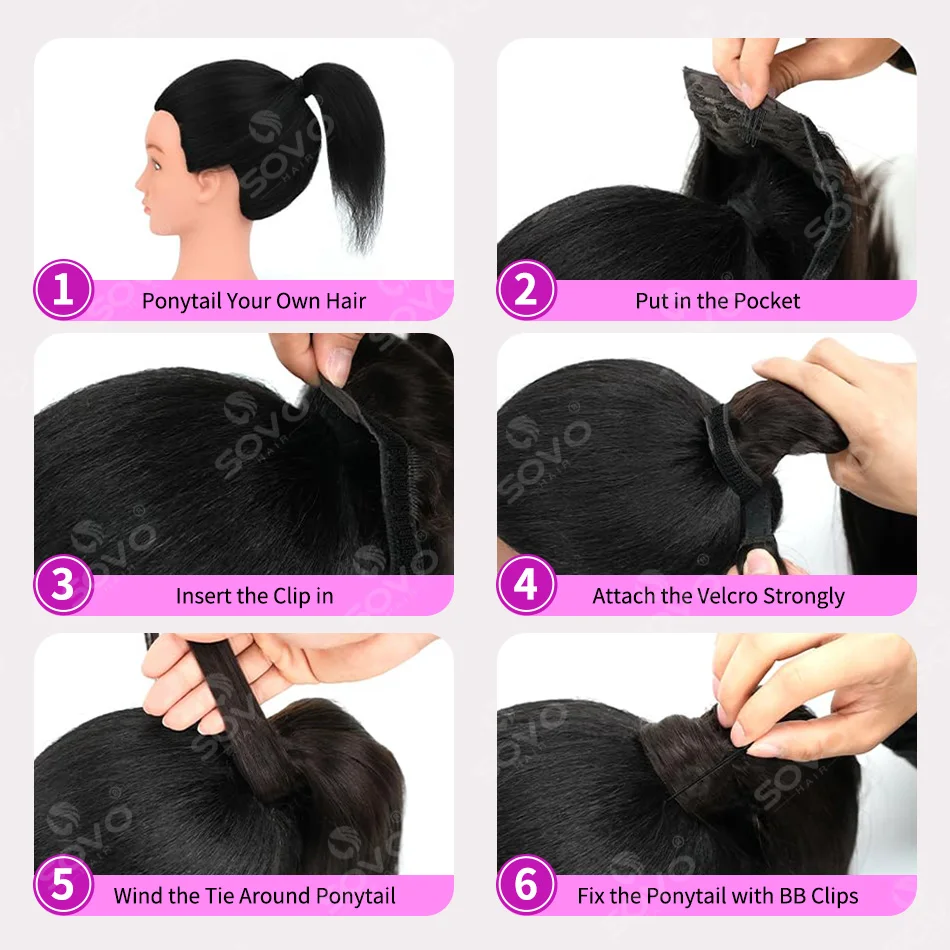 SOVO HAIR

1 Ponytail Your Own Hair

2 Put in the Pocket

3 Insert the Clip in

4 Attach the Velcro Strongly

5 Wind the Tie Around Ponytail

6 Fix the Ponytail with BB Clips