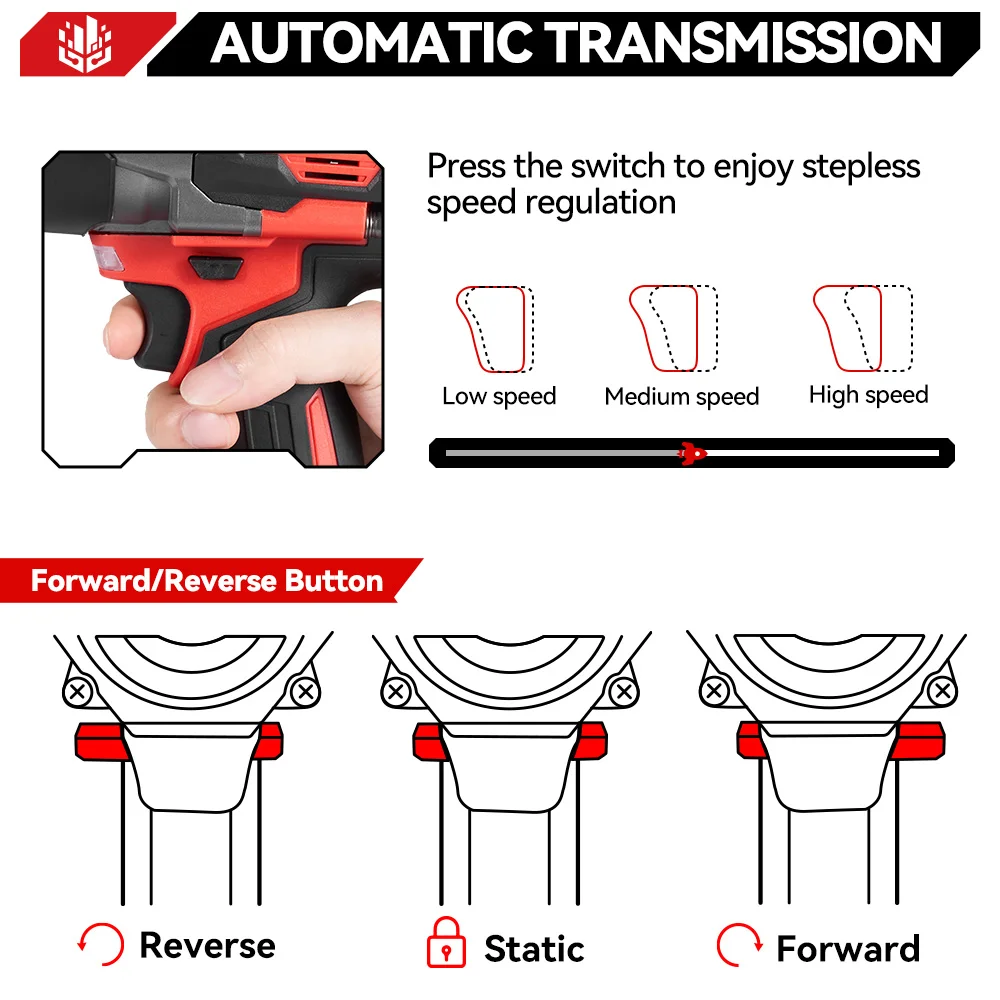 AUTOMATIC TRANSMISSION

Press the switch to enjoy stepless speed regulation

Low speed

Medium speed

High speed

Forward/Reverse Button

Reverse

Static

Forward