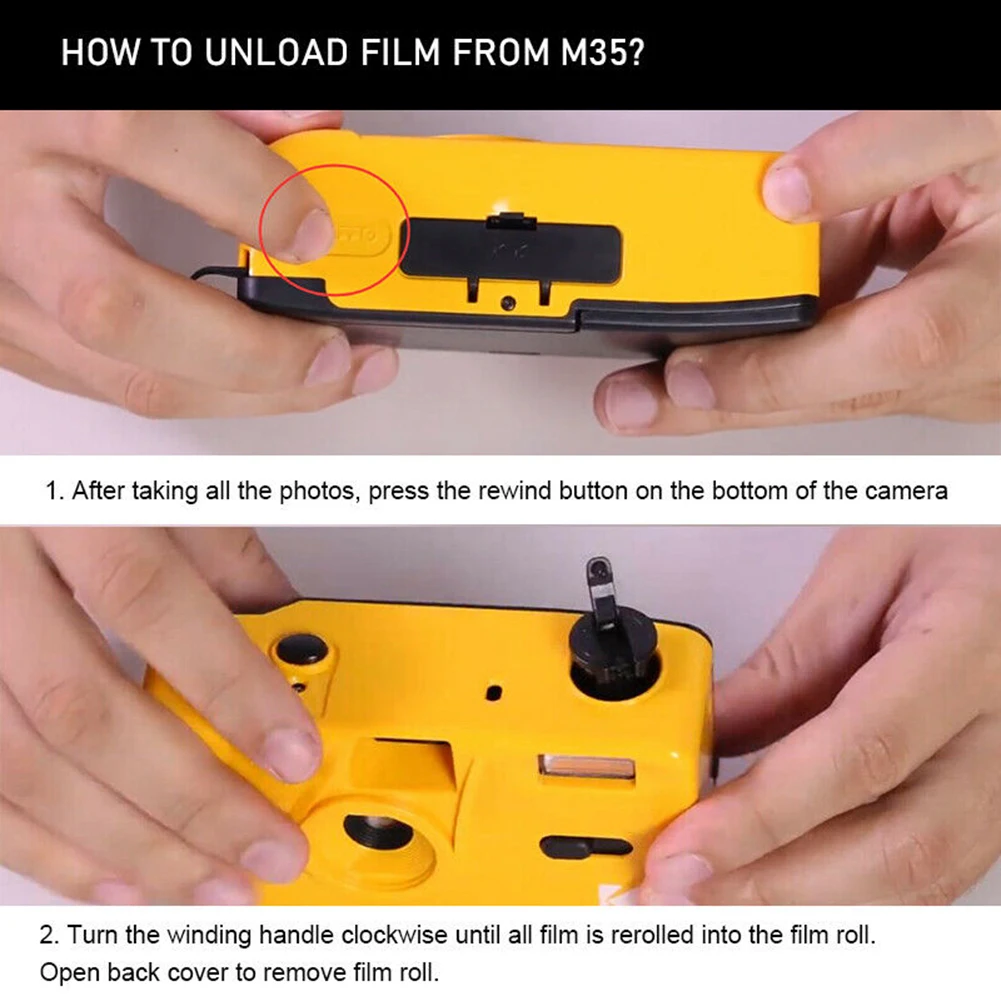 HOW TO UNLOAD FILM FROM M35?

1. After taking all the photos, press the rewind button on the bottom of the camera

2. Turn the winding handle clockwise until all film is rerolled into the film roll. Open back cover to remove film roll.