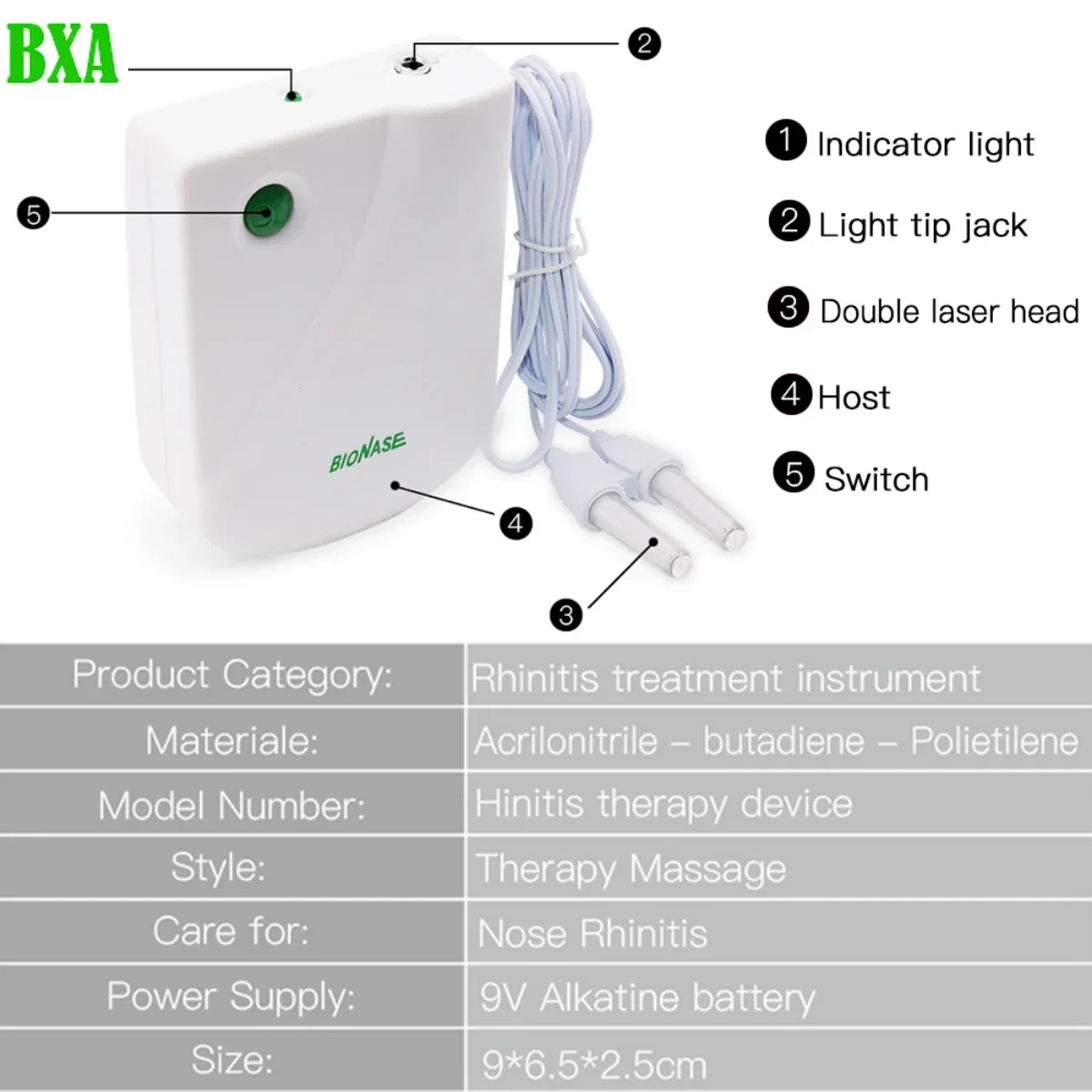 BXA

2

5

BIONASE

4

3

1 Indicator light

2 Light tip jack

3 Double laser head

4 Host

5 Switch

| Product Category: | Rhinitis treatment instrument |
|---|---|
| Materiale: | Acrilonitrile – butadiene – Polietilene |
| Model Number: | Hinitis therapy device |
| Style: | Therapy Massage |
| Care for: | Nose Rhinitis |
| Power Supply: | 9V Alkatine battery |
| Size: | 9*6.5*2.5cm |