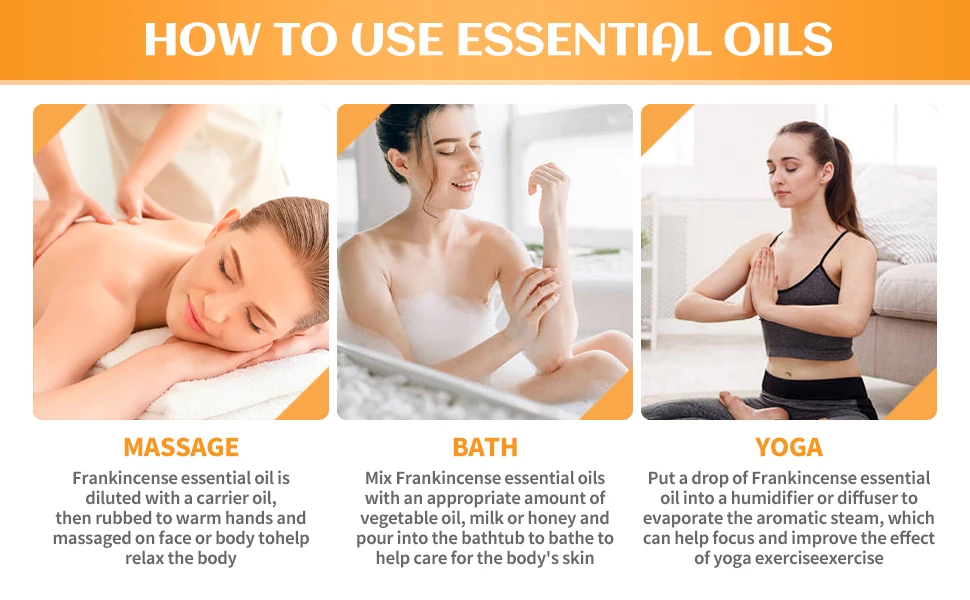 HOW TO USE ESSENTIAL OILS

MASSAGE

Frankincense essential oil is diluted with a carrier oil, then rubbed to warm hands and massaged on face or body tohelp relax the body

BATH

Mix Frankincense essential oils with an appropriate amount of vegetable oil, milk or honey and pour into the bathtub to bathe to help care for the body's skin

YOGA

Put a drop of Frankincense essential oil into a humidifier or diffuser to evaporate the aromatic steam, which can help focus and improve the effect of yoga exerciseexercise