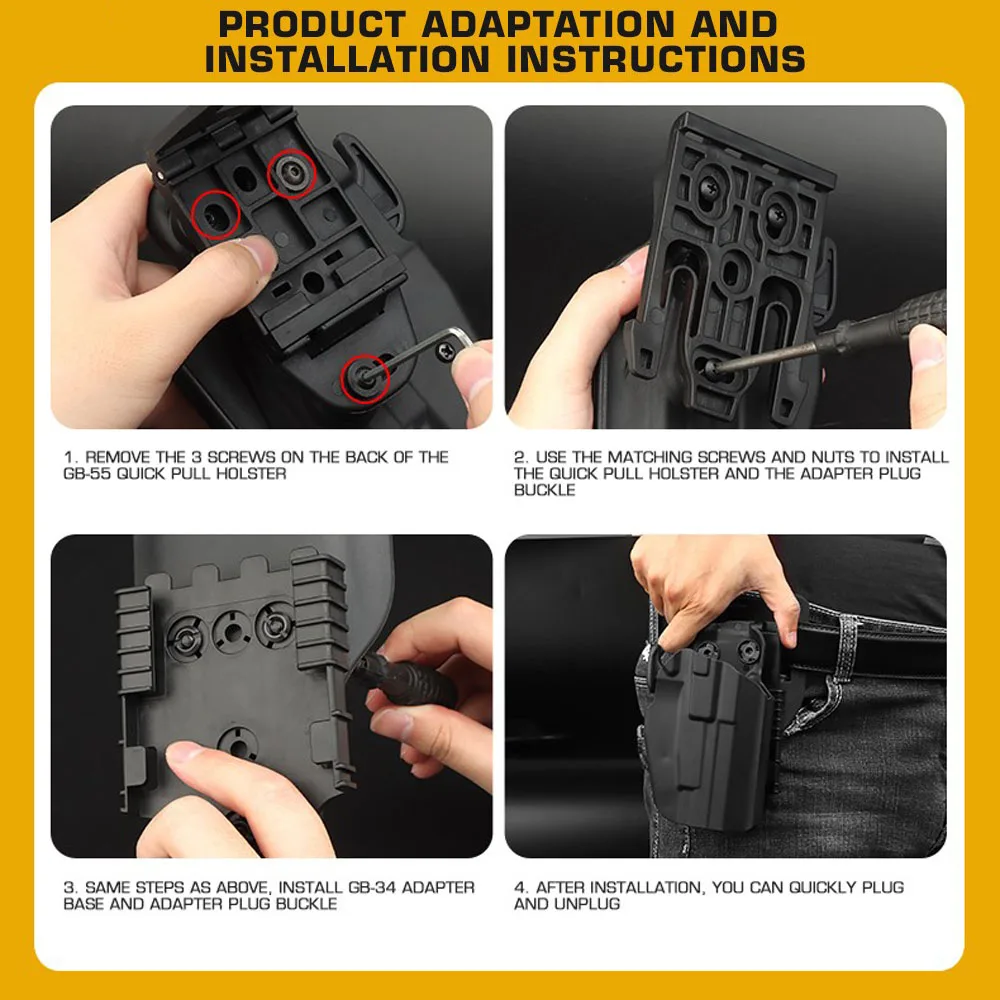 PRODUCT ADAPTATION AND INSTALLATION INSTRUCTIONS

1. REMOVE THE 3 SCREWS ON THE BACK OF THE GB-55 QUICK PULL HOLSTER

2. USE THE MATCHING SCREWS AND NUTS TO INSTALL THE QUICK PULL HOLSTER AND THE ADAPTER PLUG BUCKLE

3. SAME STEPS AS ABOVE, INSTALL GB-34 ADAPTER BASE AND ADAPTER PLUG BUCKLE

4. AFTER INSTALLATION, YOU CAN QUICKLY PLUG AND UNPLUG