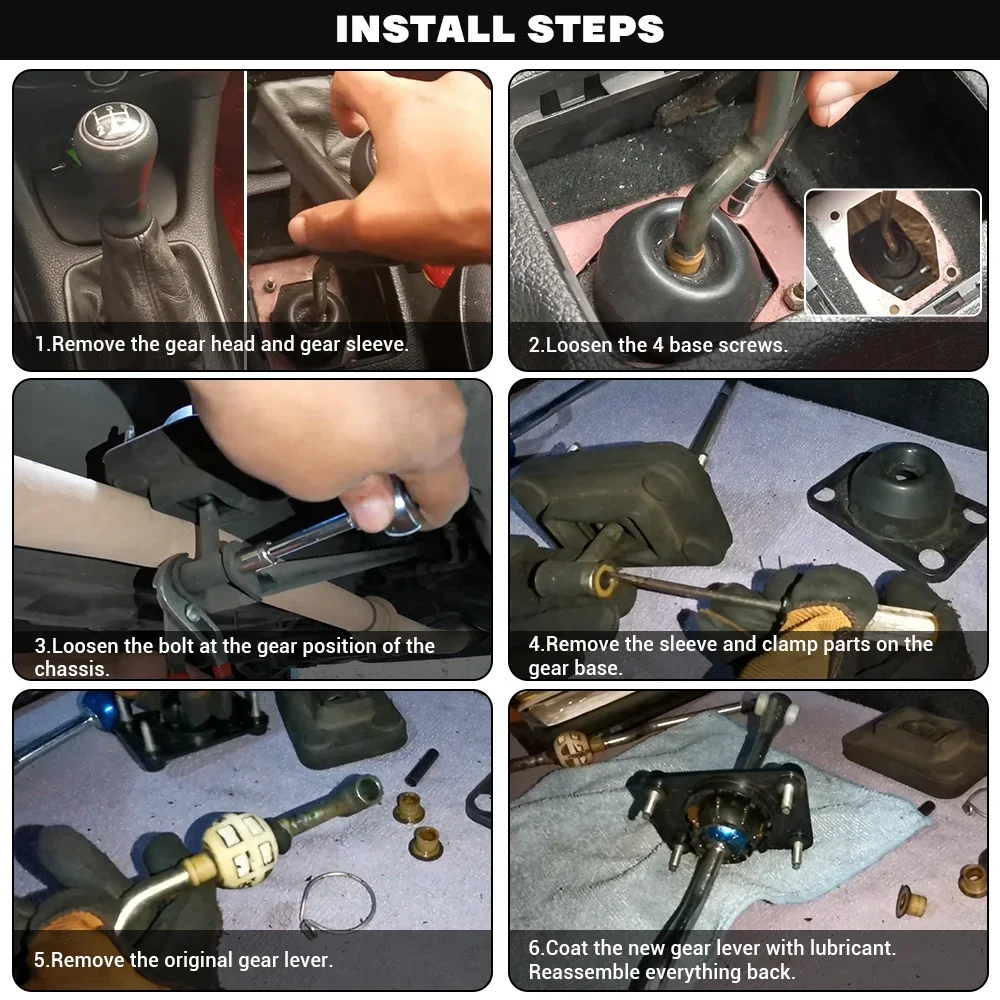 INSTALL STEPS

1.Remove the gear head and gear sleeve.

2.Loosen the 4 base screws.

3.Loosen the bolt at the gear position of the chassis.

4.Remove the sleeve and clamp parts on the gear base.

5.Remove the original gear lever.

6.Coat the new gear lever with lubricant. Reassemble everything back.