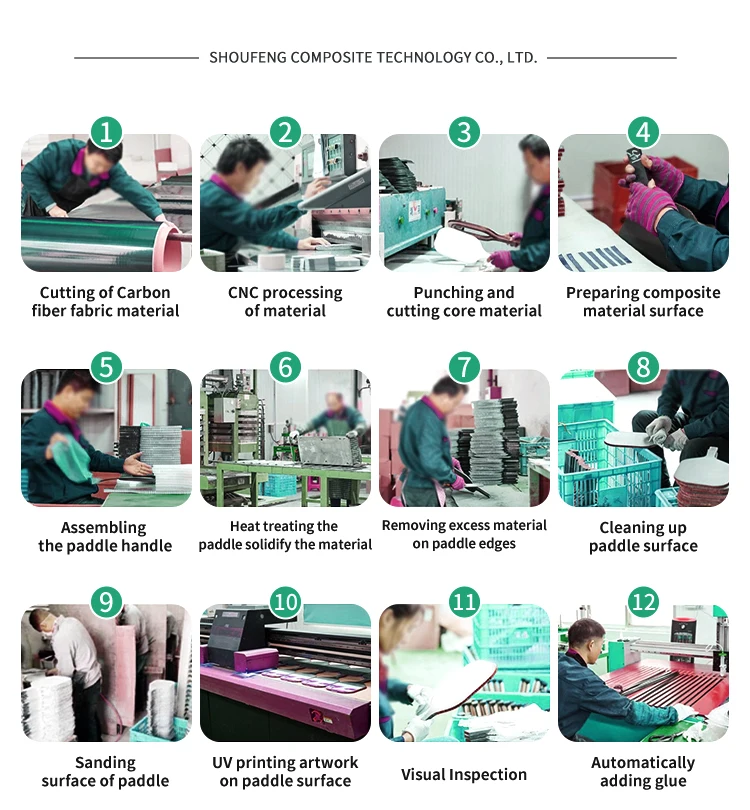 SHOUFENG COMPOSITE TECHNOLOGY CO., LTD.

1
Cutting of Carbon fiber fabric material

2
CNC processing of material

3
Punching and cutting core material

4
Preparing composite material surface

5
Assembling the paddle handle

6
Heat treating the paddle solidify the material

7
Removing excess material on paddle edges

8
Cleaning up paddle surface

9
Sanding surface of paddle

10
UV printing artwork on paddle surface

11
Visual Inspection

12
Automatically adding glue