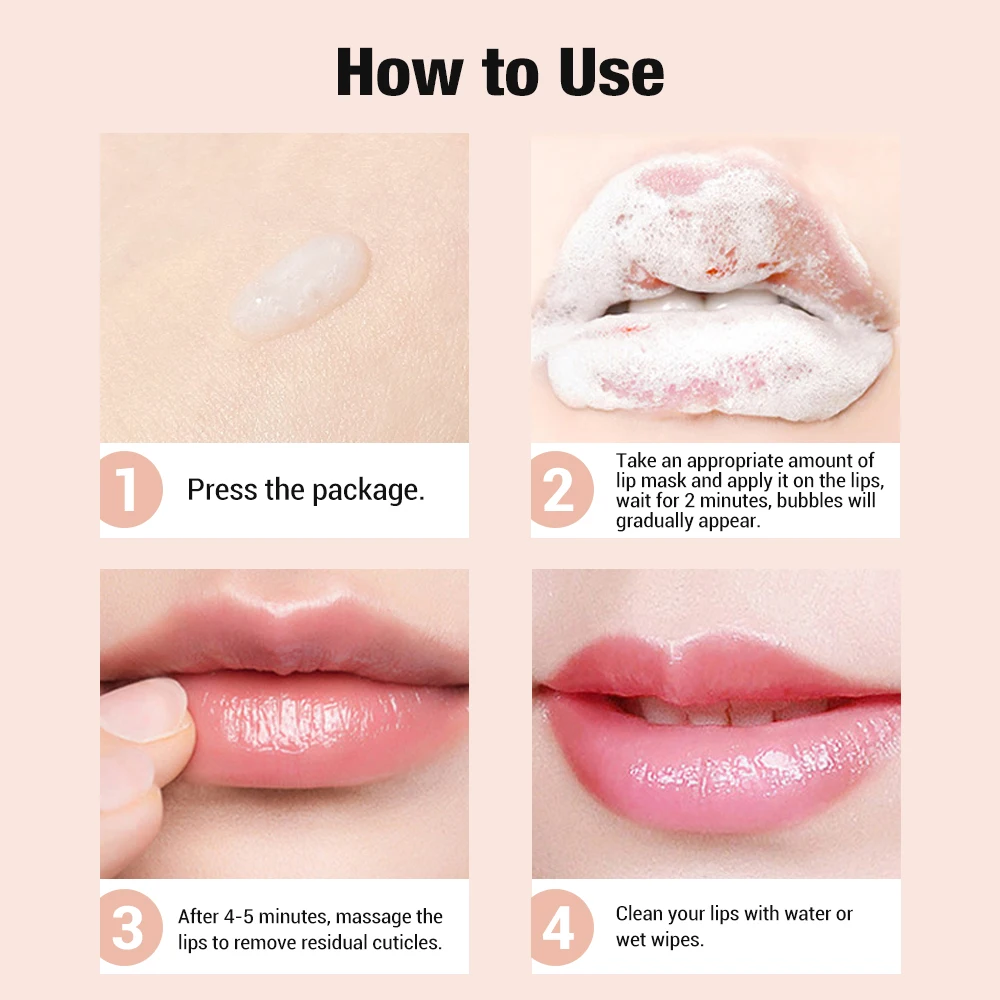 How to Use

1 Press the package.

2 Take an appropriate amount of lip mask and apply it on the lips, wait for 2 minutes, bubbles will gradually appear.

3 After 4-5 minutes, massage the lips to remove residual cuticles.

4 Clean your lips with water or wet wipes.