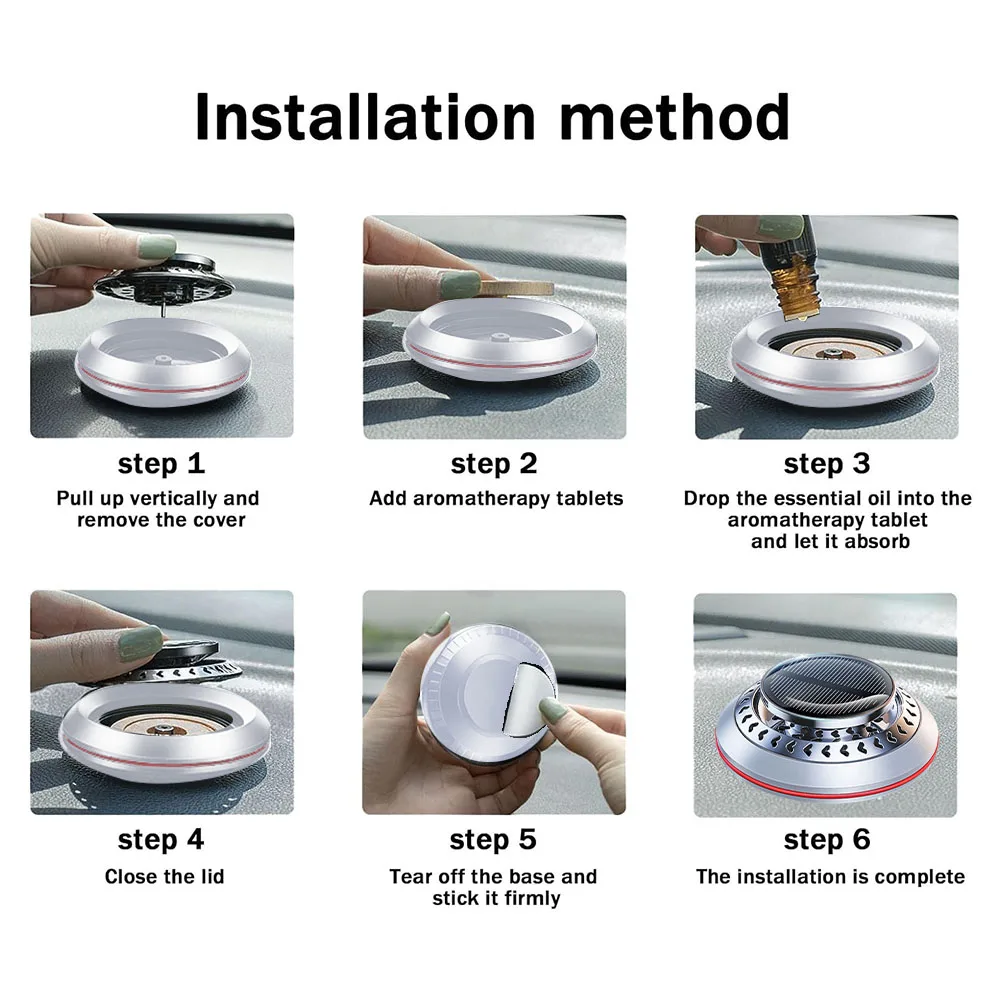 Installation method

step 1
Pull up vertically and remove the cover

step 2
Add aromatherapy tablets

step 3
Drop the essential oil into the aromatherapy tablet and let it absorb

step 4
Close the lid

step 5
Tear off the base and stick it firmly

step 6
The installation is complete