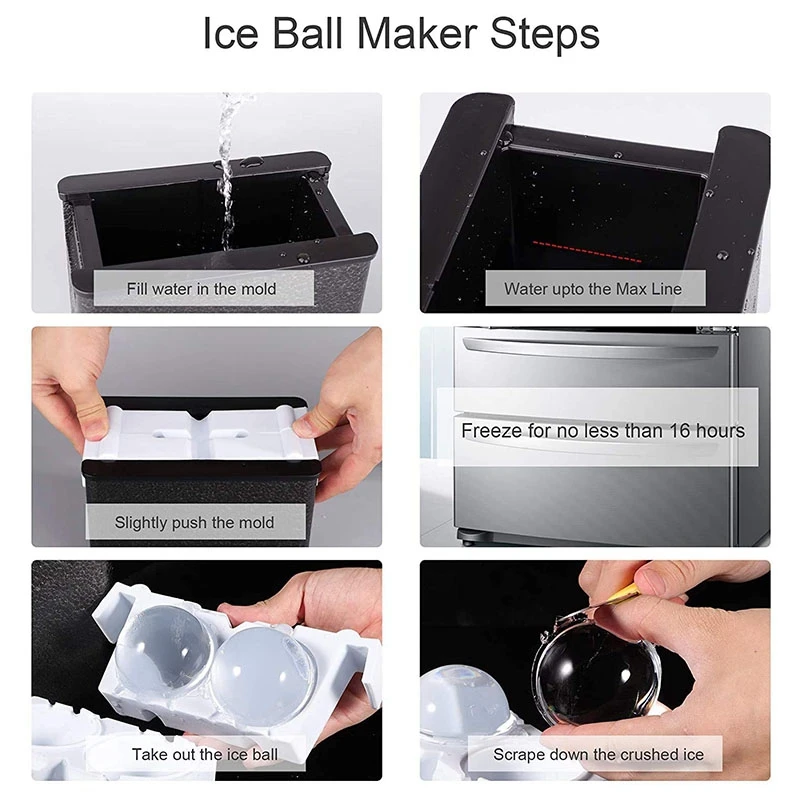 Ice Ball Maker Steps

Fill water in the mold

Water upto the Max Line

Slightly push the mold

Freeze for no less than 16 hours

Take out the ice ball

Scrape down the crushed ice