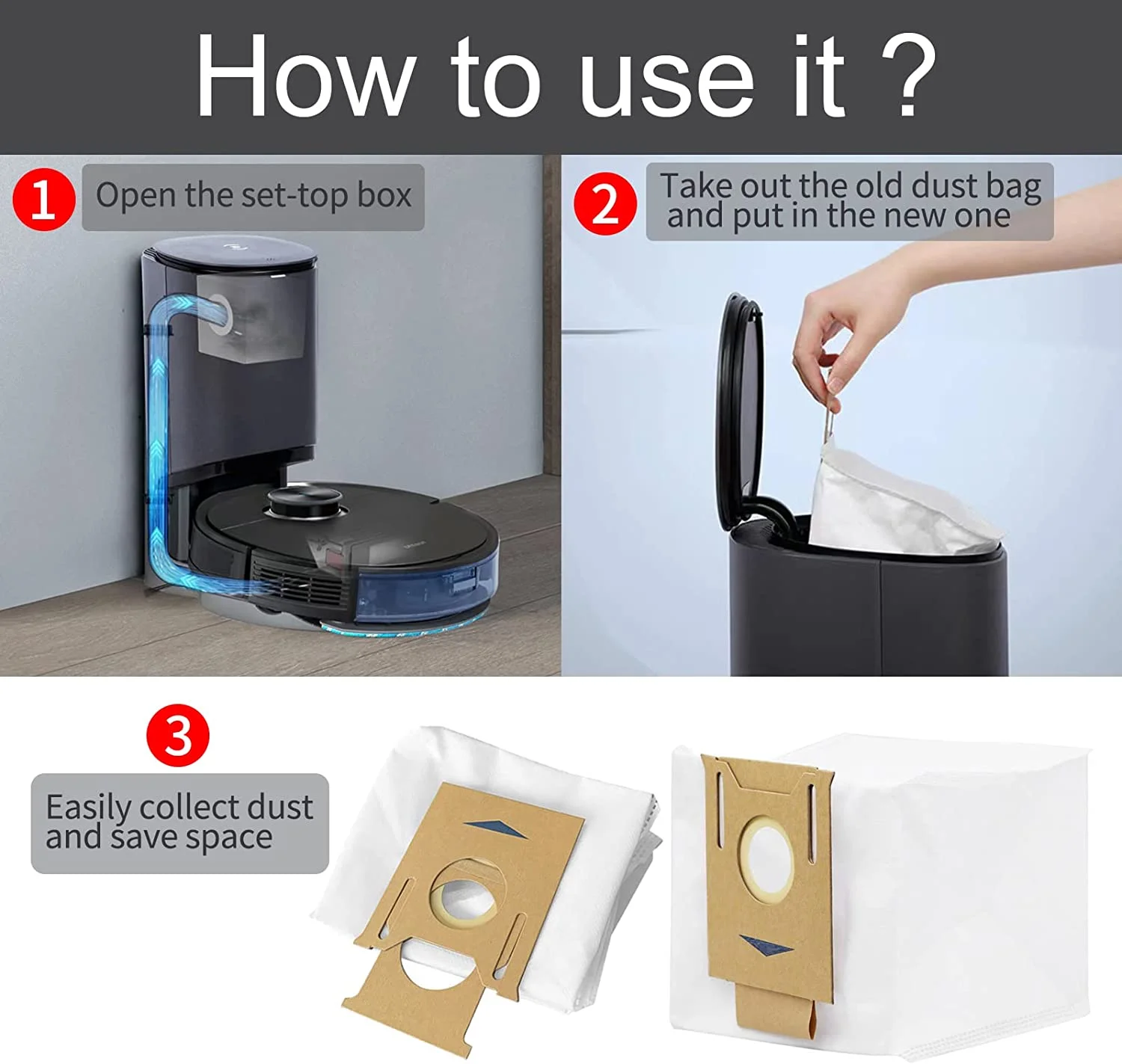 How to use it ?

1 Open the set-top box

2 Take out the old dust bag and put in the new one

3 Easily collect dust and save space