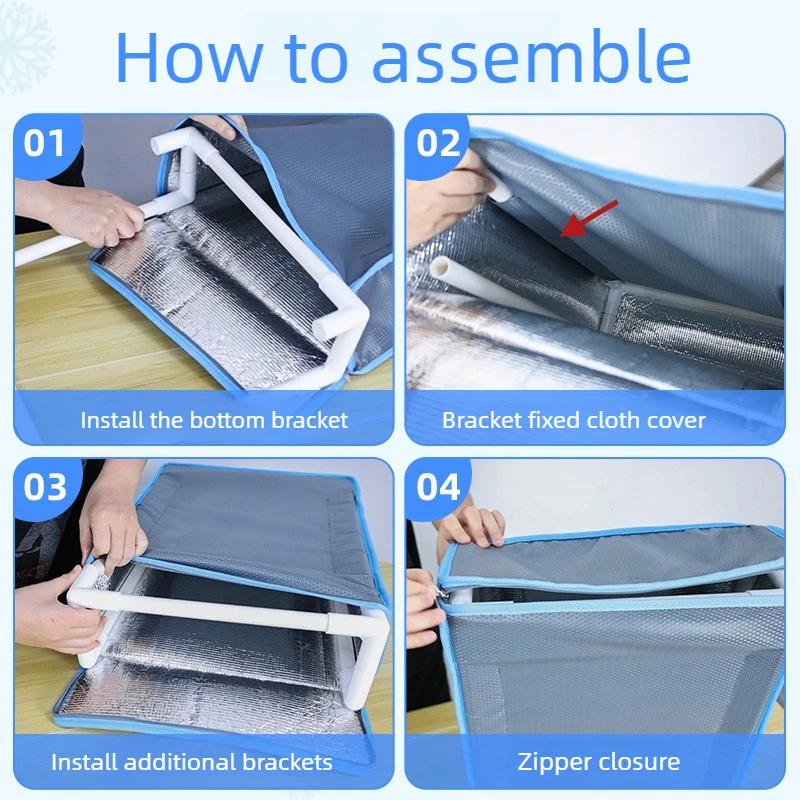 How to assemble

01

Install the bottom bracket

02

Bracket fixed cloth cover

03

Install additional brackets

04

Zipper closure