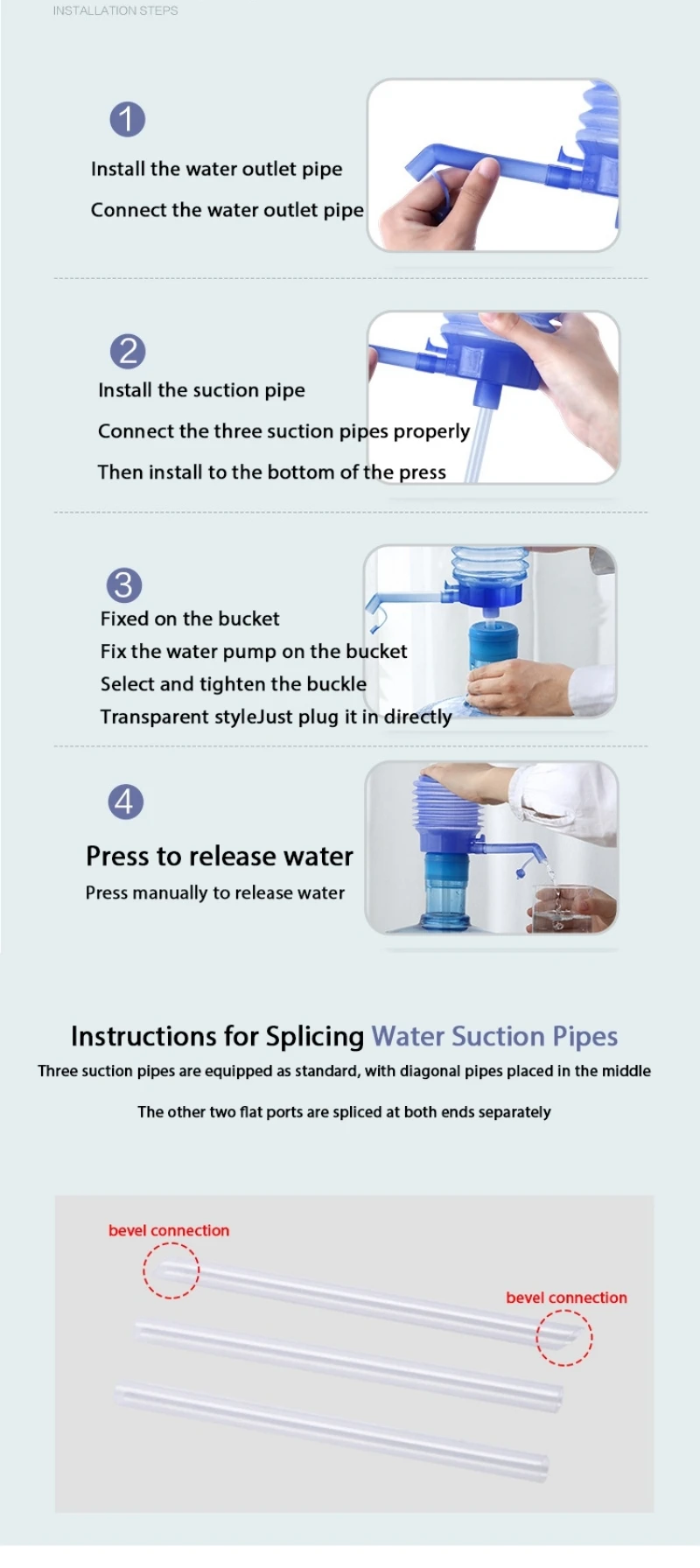 INSTALLATION STEPS

1

Install the water outlet pipe

Connect the water outlet pipe

2

Install the suction pipe

Connect the three suction pipes properly

Then install to the bottom of the press

3

Fixed on the bucket

Fix the water pump on the bucket

Select and tighten the buckle

Transparent styleJust plug it in directly

4

Press to release water

Press manually to release water

Instructions for Splicing Water Suction Pipes

Three suction pipes are equipped as standard, with diagonal pipes placed in the middle

The other two flat ports are spliced at both ends separately

bevel connection

bevel connection