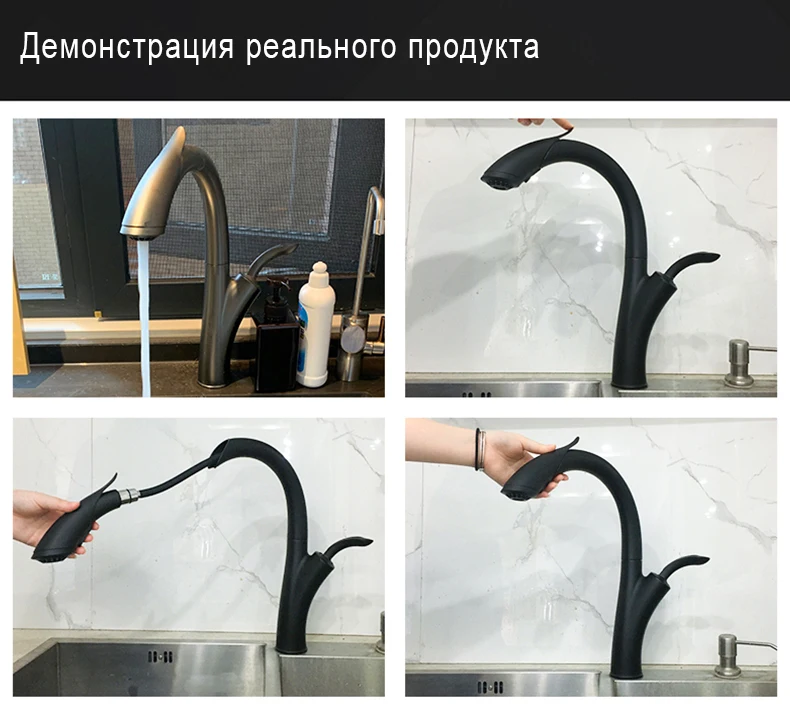 Демонстрация реального продукта