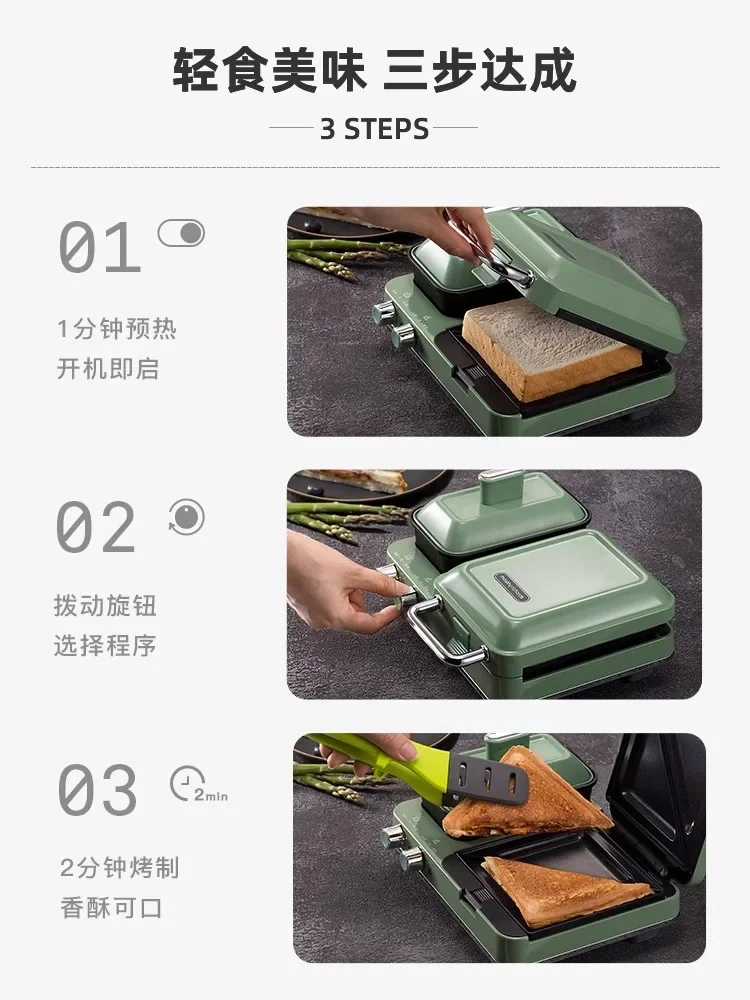 轻食美味 三步达成

3 STEPS

01

1分钟预热
开机即启

02

拨动旋钮
选择程序

03

2min

2分钟烤制
香酥可口