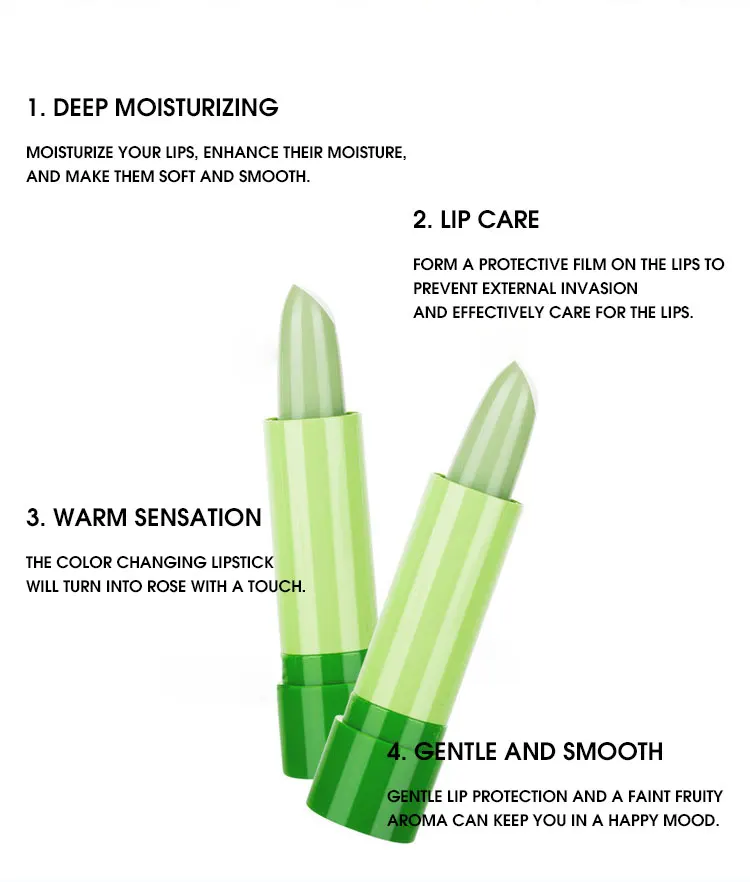 1. DEEP MOISTURIZING

MOISTURIZE YOUR LIPS, ENHANCE THEIR MOISTURE, AND MAKE THEM SOFT AND SMOOTH.

2. LIP CARE

FORM A PROTECTIVE FILM ON THE LIPS TO PREVENT EXTERNAL INVASION AND EFFECTIVELY CARE FOR THE LIPS.

3. WARM SENSATION

THE COLOR CHANGING LIPSTICK WILL TURN INTO ROSE WITH A TOUCH.

4. GENTLE AND SMOOTH

GENTLE LIP PROTECTION AND A FAINT FRUITY AROMA CAN KEEP YOU IN A HAPPY MOOD.