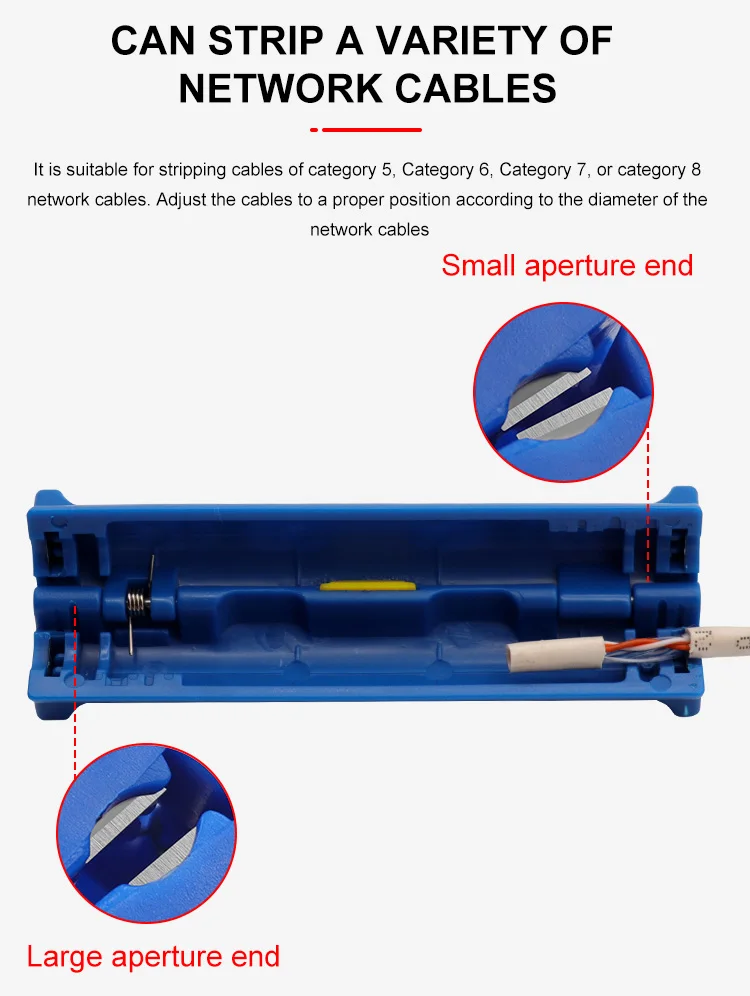 CAN STRIP A VARIETY OF NETWORK CABLES

It is suitable for stripping cables of category 5, Category 6, Category 7, or category 8 network cables. Adjust the cables to a proper position according to the diameter of the network cables

Small aperture end

Large aperture end