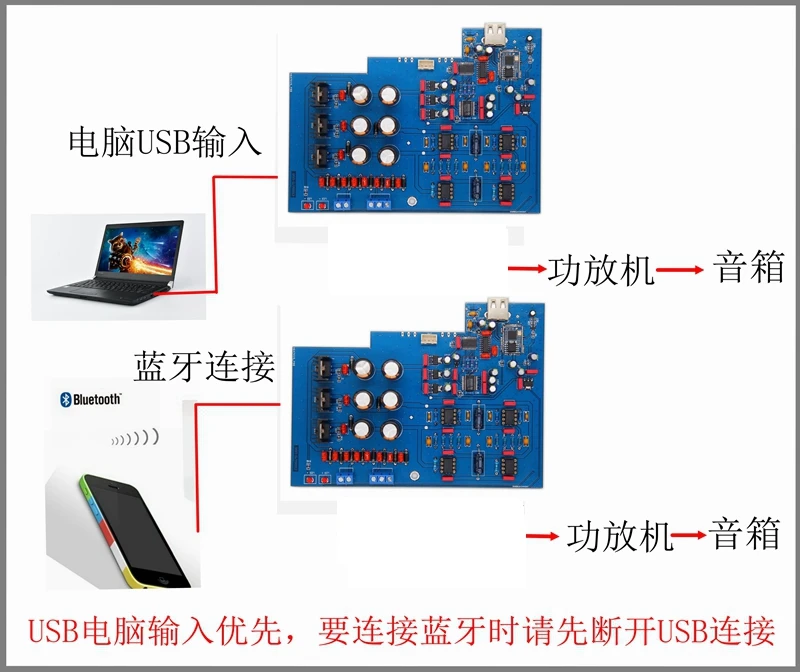 电脑USB输入

功放机 音箱

蓝牙连接

Bluetooth

功放机 音箱

USB电脑输入优先，要连接蓝牙时请先断开USB连接