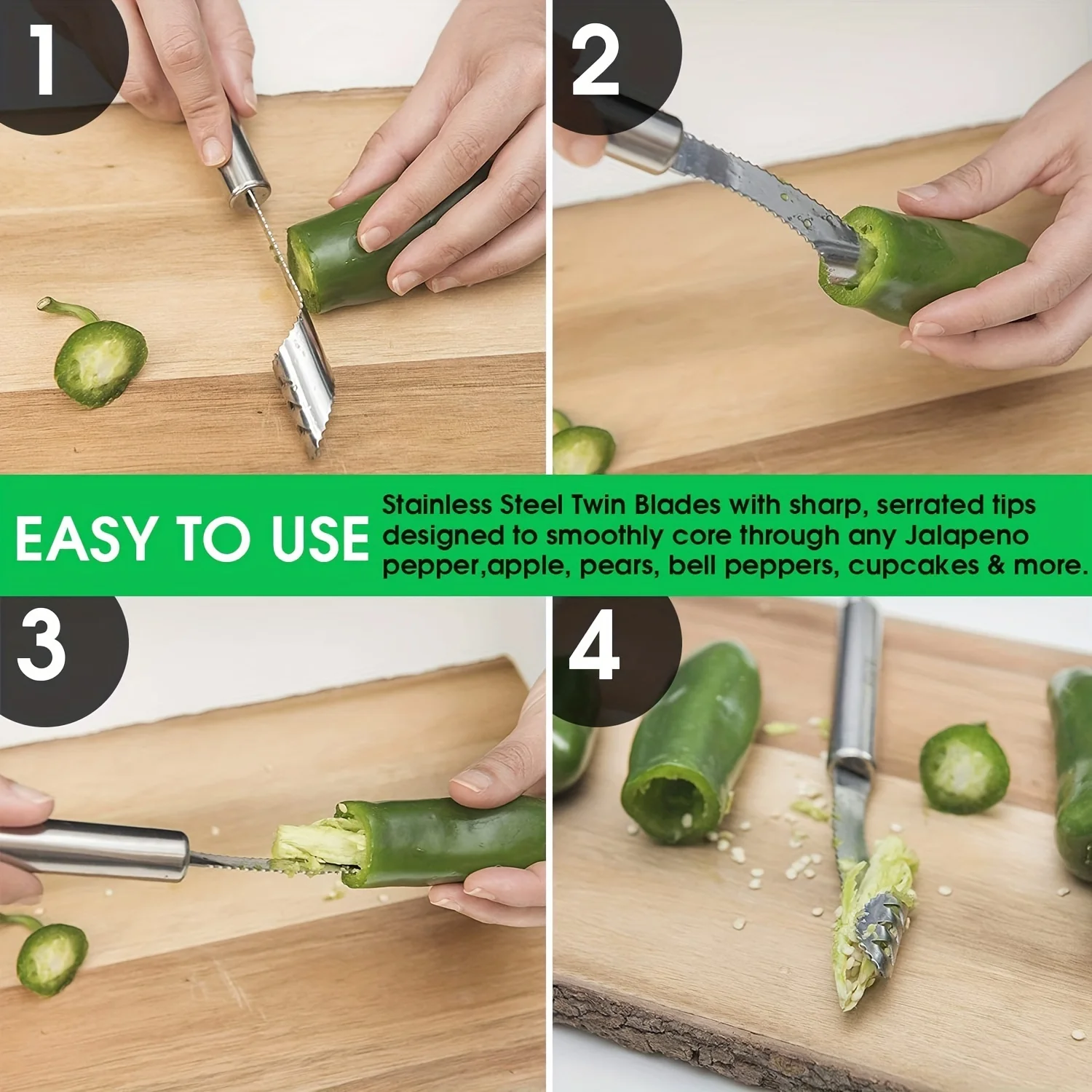 1

2

EASY TO USE

Stainless Steel Twin Blades with sharp, serrated tips designed to smoothly core through any Jalapeno pepper,apple, pears, bell peppers, cupcakes & more.

3

4