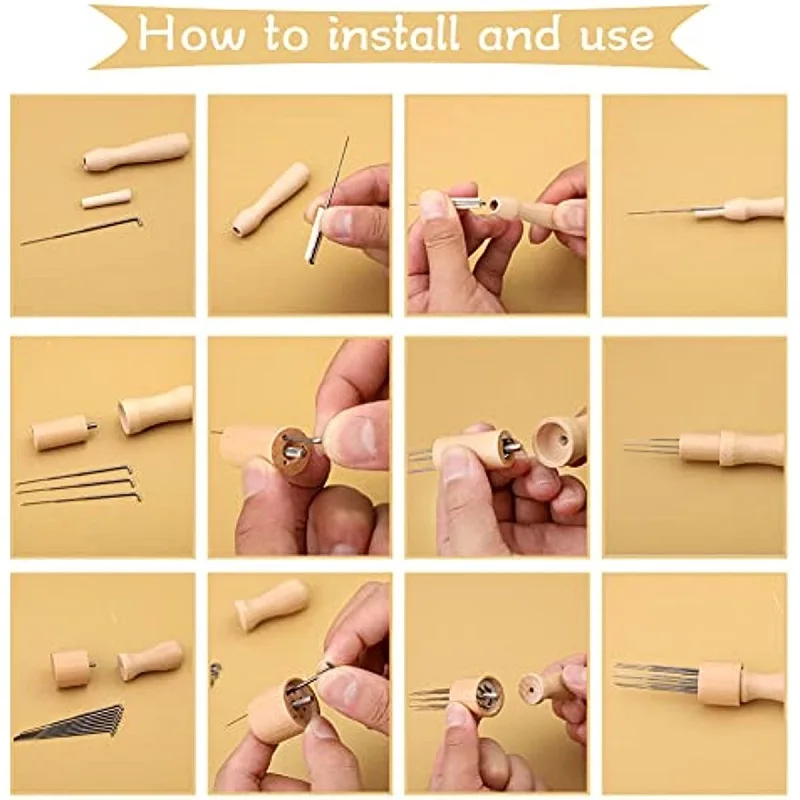 How to install and use