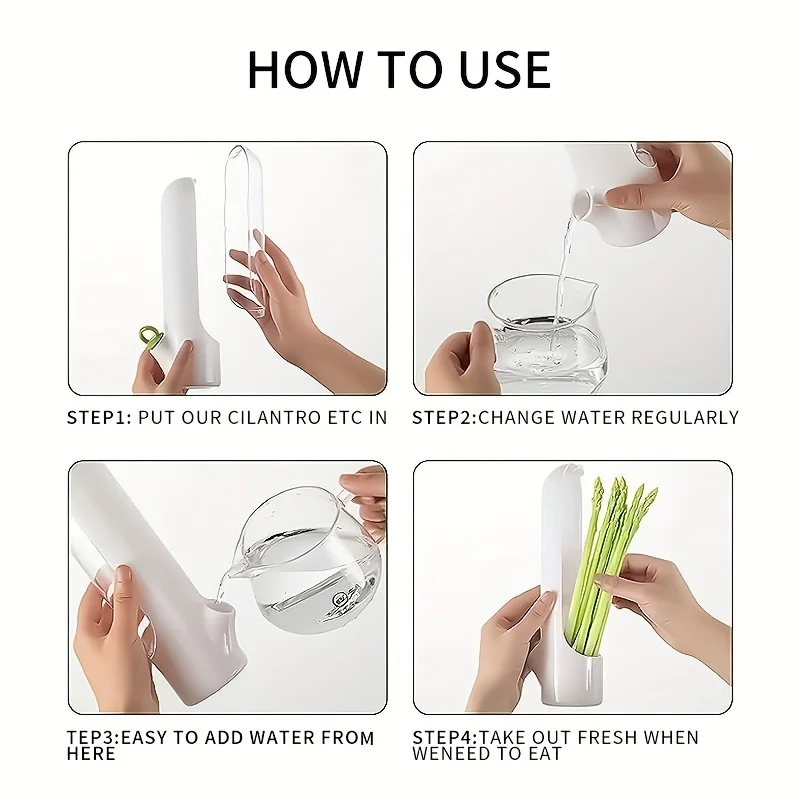 HOW TO USE

STEP1: PUT OUR CILANTRO ETC IN

STEP2:CHANGE WATER REGULARLY

TEP3:EASY TO ADD WATER FROM HERE

STEP4:TAKE OUT FRESH WHEN WENEED TO EAT