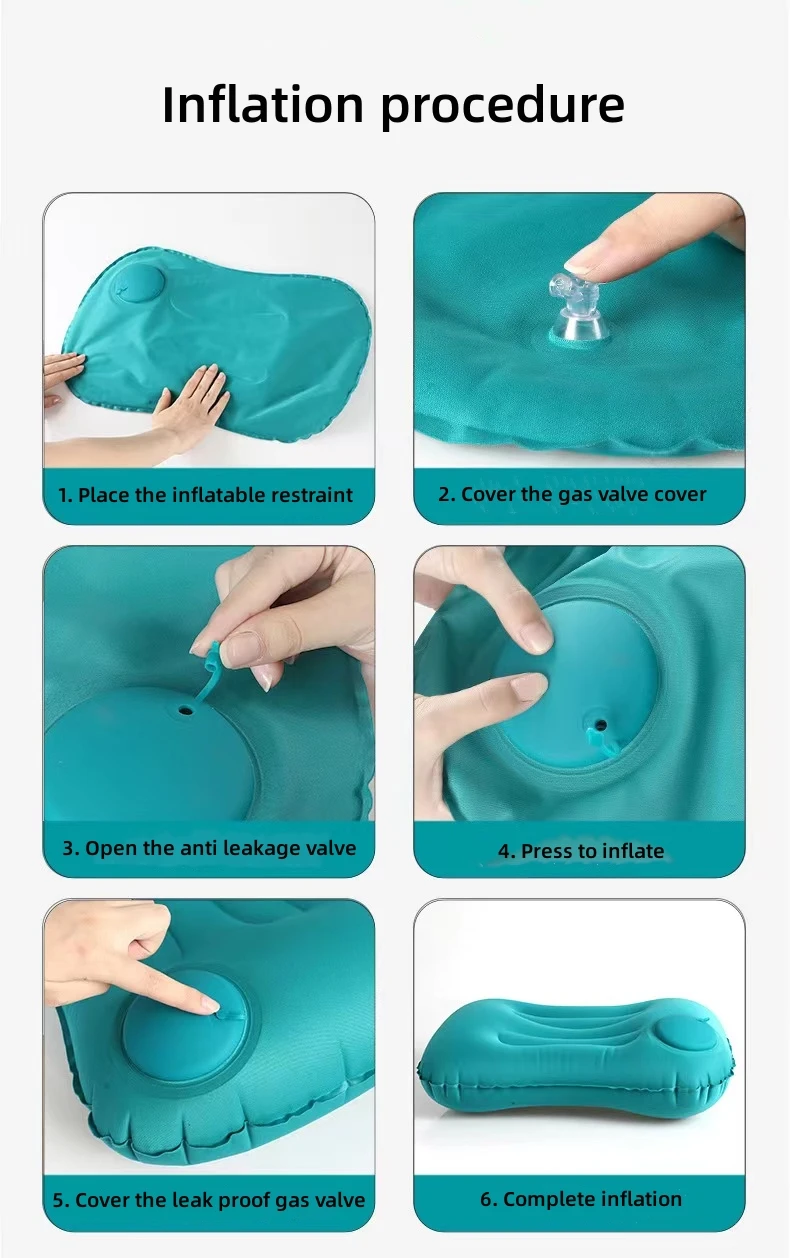 Inflation procedure

1. Place the inflatable restraint

2. Cover the gas valve cover

3. Open the anti leakage valve

4. Press to inflate

5. Cover the leak proof gas valve

6. Complete inflation