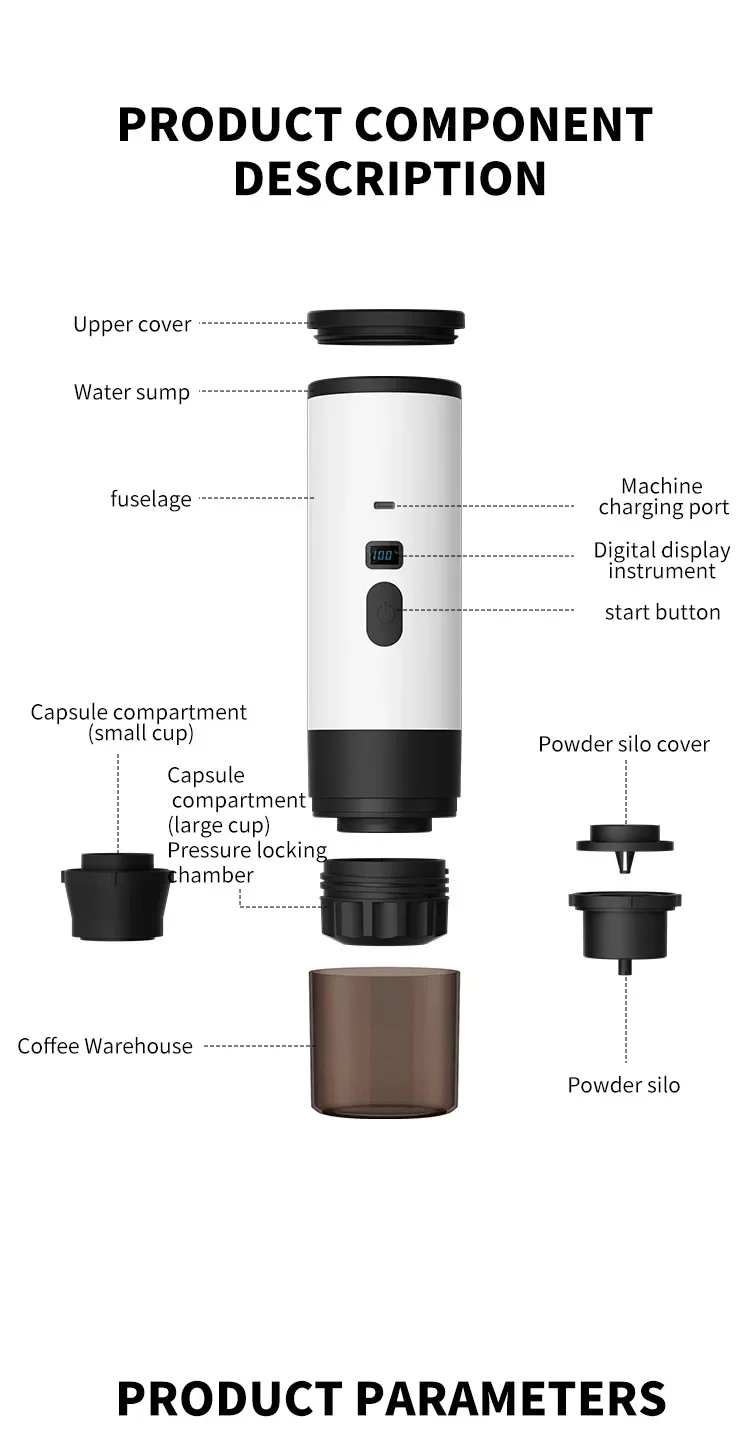 PRODUCT COMPONENT DESCRIPTION

Upper cover

Water sump

fuselage

Machine charging port

100

Digital display instrument

start button

Capsule compartment (small cup)

Capsule compartment (large cup)

Pressure locking chamber

Powder silo cover

Coffee Warehouse

Powder silo

PRODUCT PARAMETERS