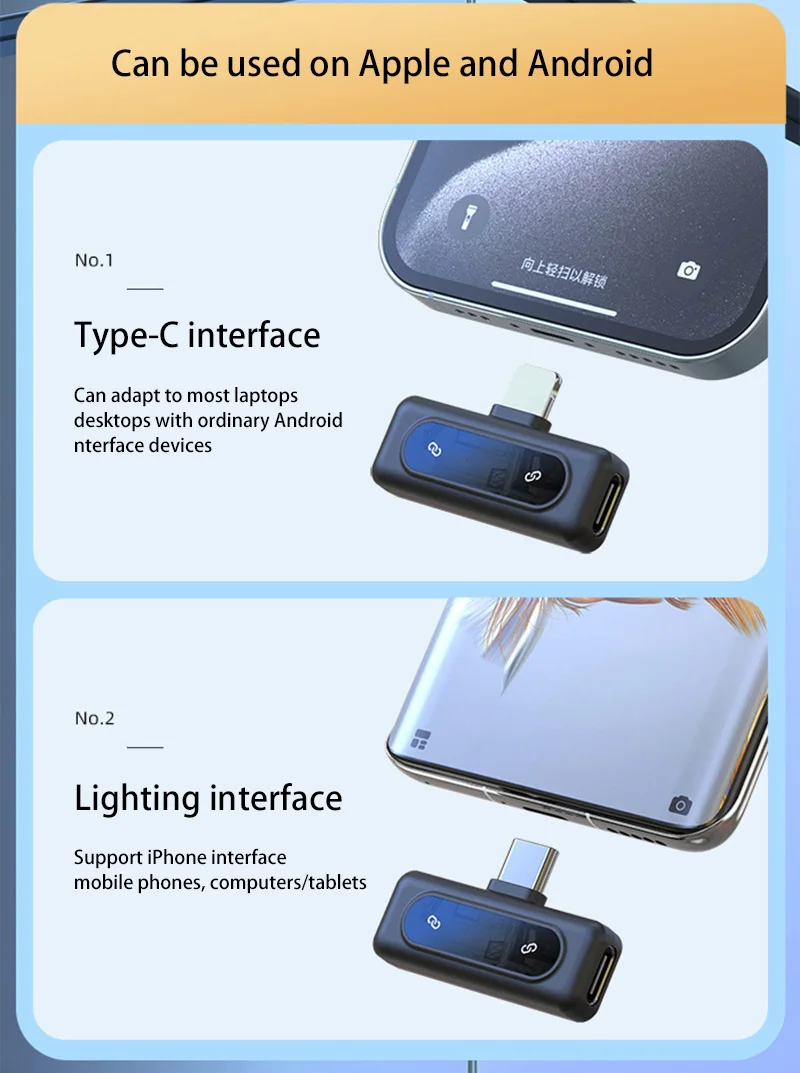 Can be used on Apple and Android

No.1

Type-C interface

Can adapt to most laptops desktops with ordinary Android nterface devices

向上轻扫以解锁

No.2

Lighting interface

Support iPhone interface mobile phones, computers/tablets