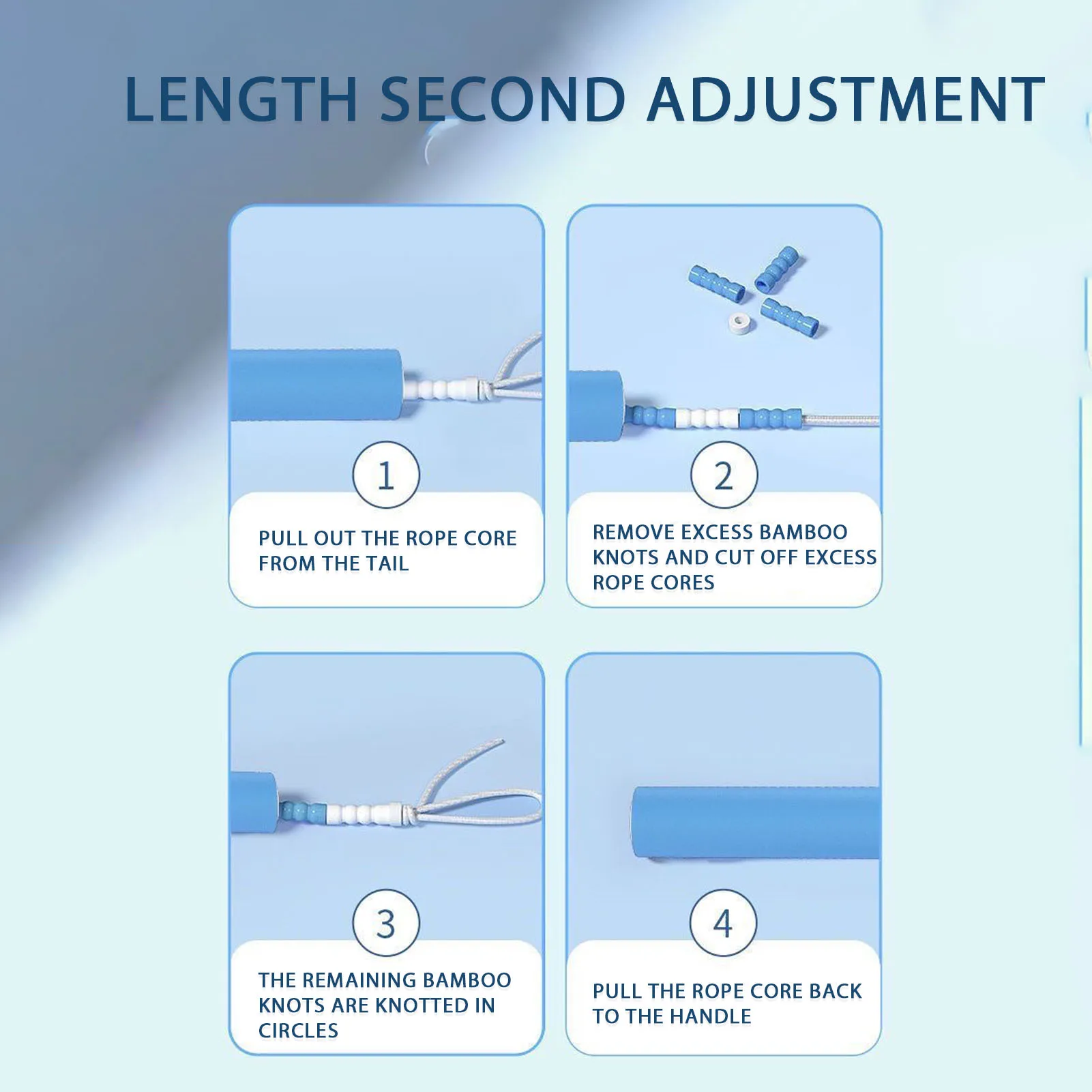 LENGTH SECOND ADJUSTMENT

1

PULL OUT THE ROPE CORE FROM THE TAIL

2

REMOVE EXCESS BAMBOO KNOTS AND CUT OFF EXCESS ROPE CORES

3

THE REMAINING BAMBOO KNOTS ARE KNOTTED IN CIRCLES

4

PULL THE ROPE CORE BACK TO THE HANDLE