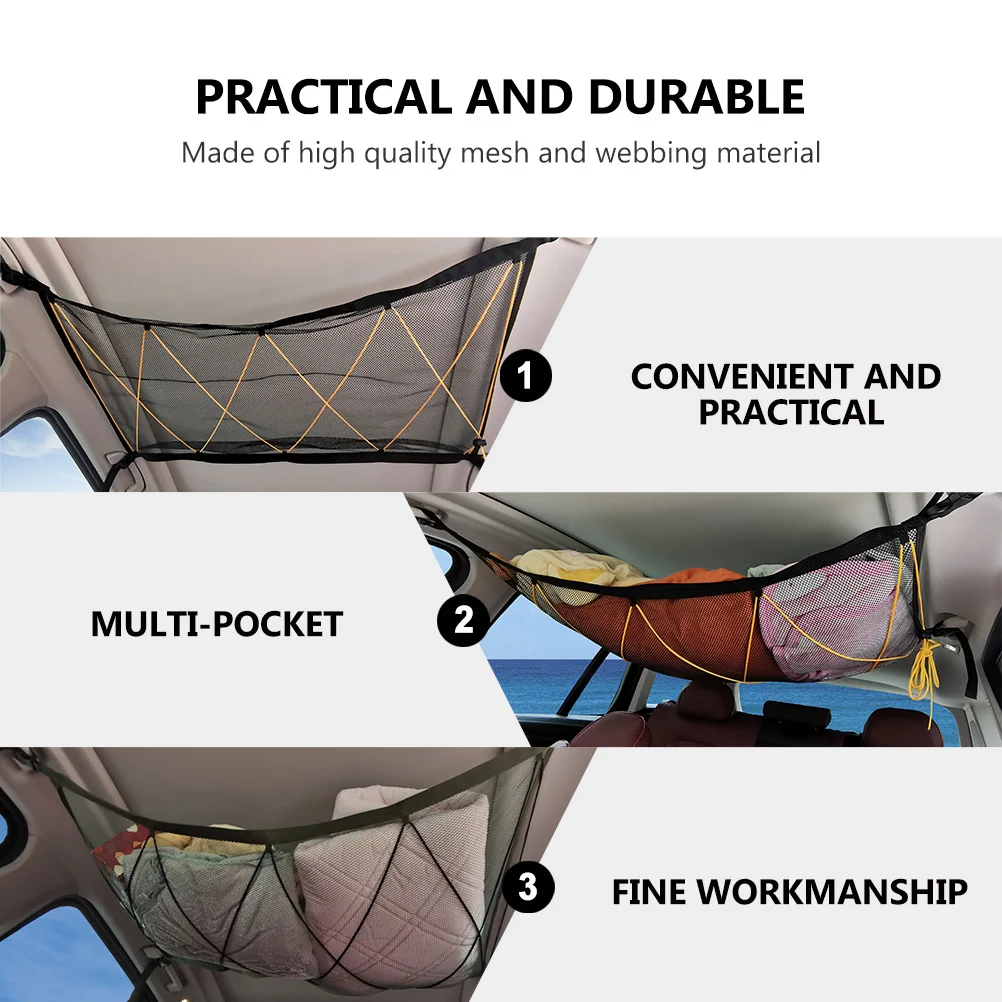 PRACTICAL AND DURABLE
Made of high quality mesh and webbing material

1

CONVENIENT AND PRACTICAL

MULTI-POCKET

2

3

FINE WORKMANSHIP