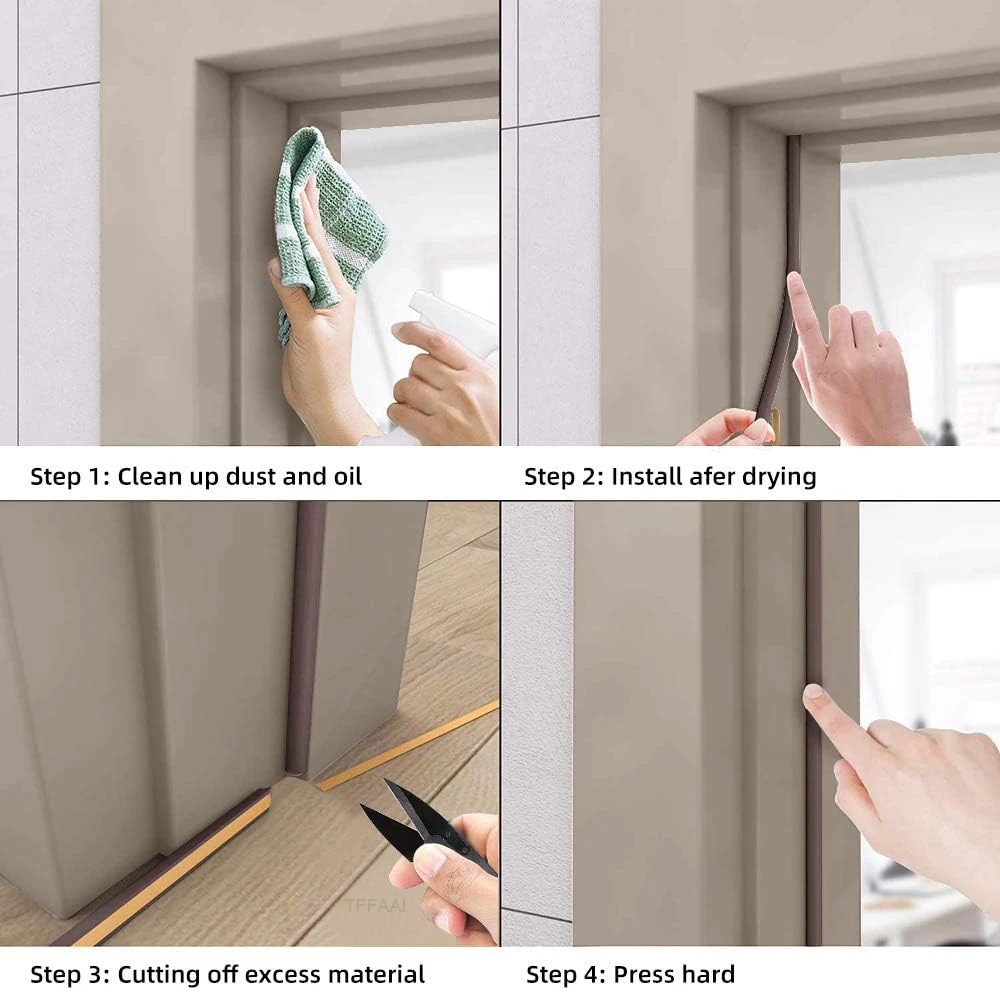 Step 1: Clean up dust and oil

Step 2: Install afer drying

TFFAAI

Step 3: Cutting off excess material

Step 4: Press hard