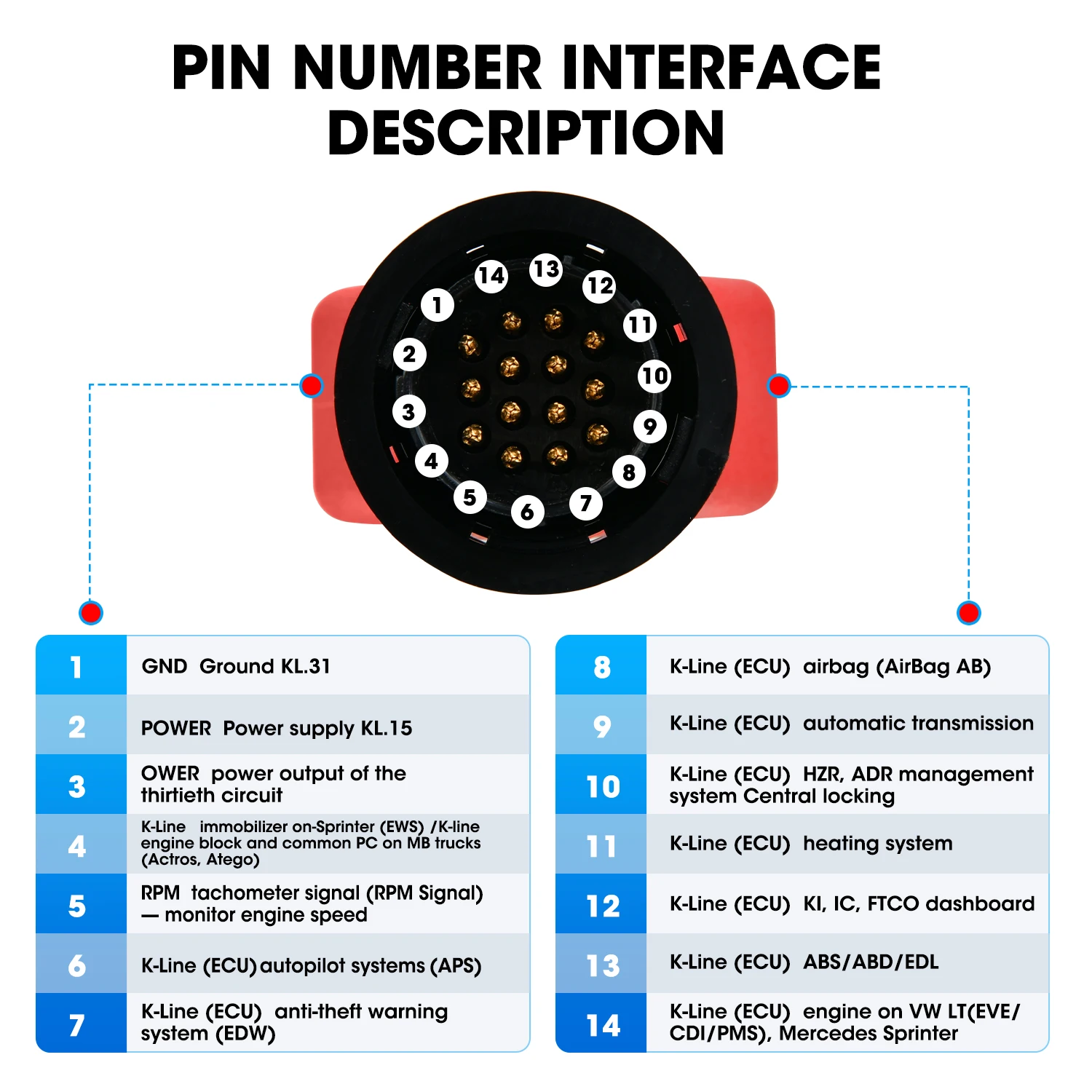 PIN NUMBER INTERFACE DESCRIPTION

14 13 12 1 11 2 10 3 9 4 8 5 6 7

| | |
|---|---|
| 1 | GND Ground KL.31 |
| 2 | POWER Power supply KL.15 |
| 3 | OWER power output of the thirtieth circuit |
| 4 | K-Line immobilizer on-Sprinter (EWS) /K-line engine block and common PC on MB trucks (Actros, Atego) |
| 5 | RPM tachometer signal (RPM Signal) — monitor engine speed |
| 6 | K-Line (ECU) autopilot systems (APS) |
| 7 | K-Line (ECU) anti-theft warning system (EDW) |

| | |
|---|---|
| 8 | K-Line (ECU) airbag (AirBag AB) |
| 9 | K-Line (ECU) automatic transmission |
| 10 | K-Line (ECU) HZR, ADR management system Central locking |
| 11 | K-Line (ECU) heating system |
| 12 | K-Line (ECU) KI, IC, FTCO dashboard |
| 13 | K-Line (ECU) ABS/ABD/EDL |
| 14 | K-Line (ECU) engine on VW LT(EVE/ CDI/PMS), Mercedes Sprinter |