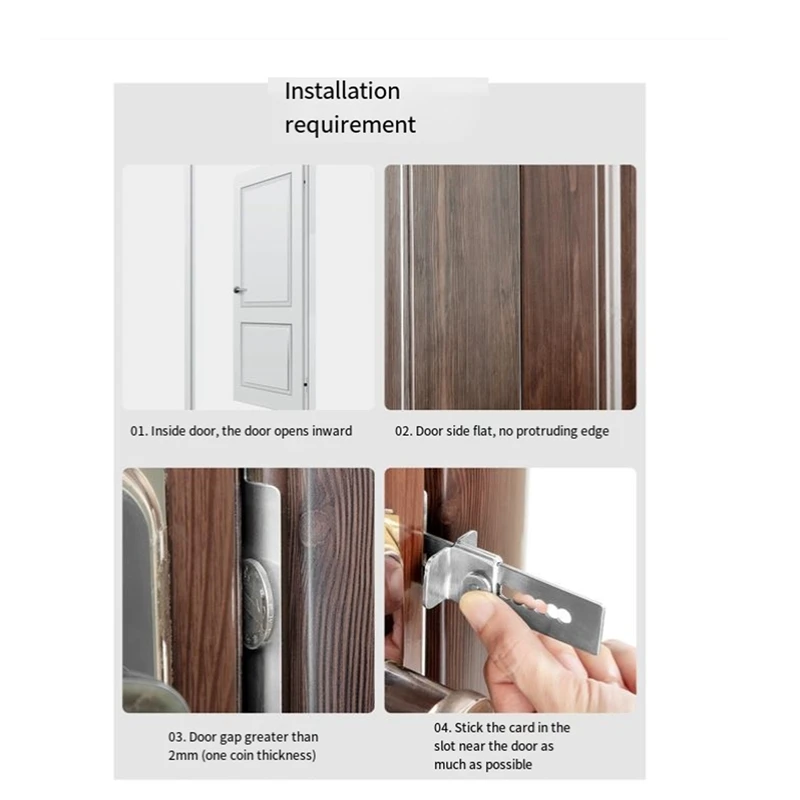 Installation requirement

01. Inside door, the door opens inward

02. Door side flat, no protruding edge

03. Door gap greater than 2mm (one coin thickness)

04. Stick the card in the slot near the door as much as possible