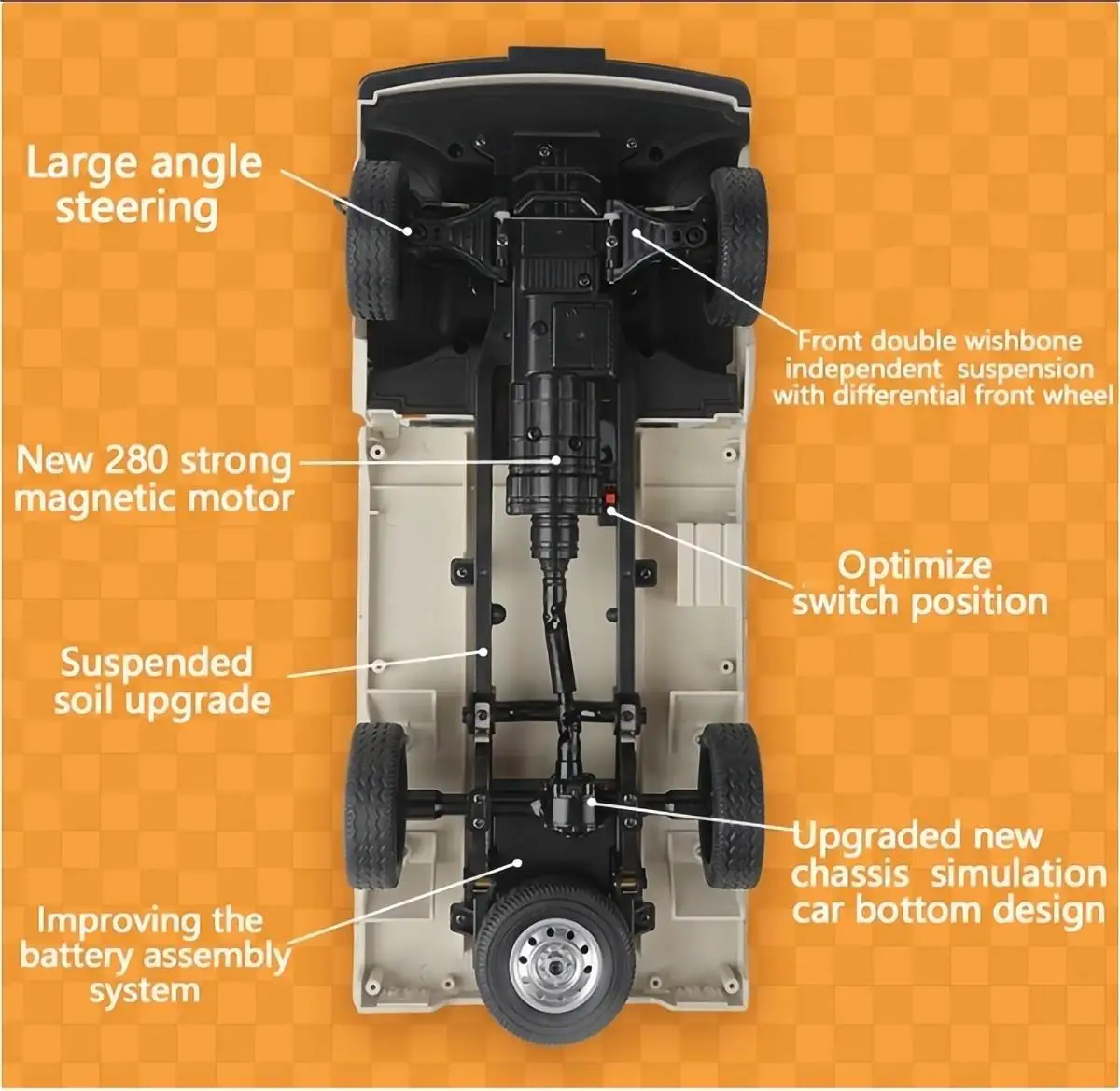 Large angle steering

Front double wishbone independent suspension with differential front wheel

New 280 strong magnetic motor

Optimize switch position

Suspended soil upgrade

Upgraded new chassis simulation car bottom design

Improving the battery assembly system