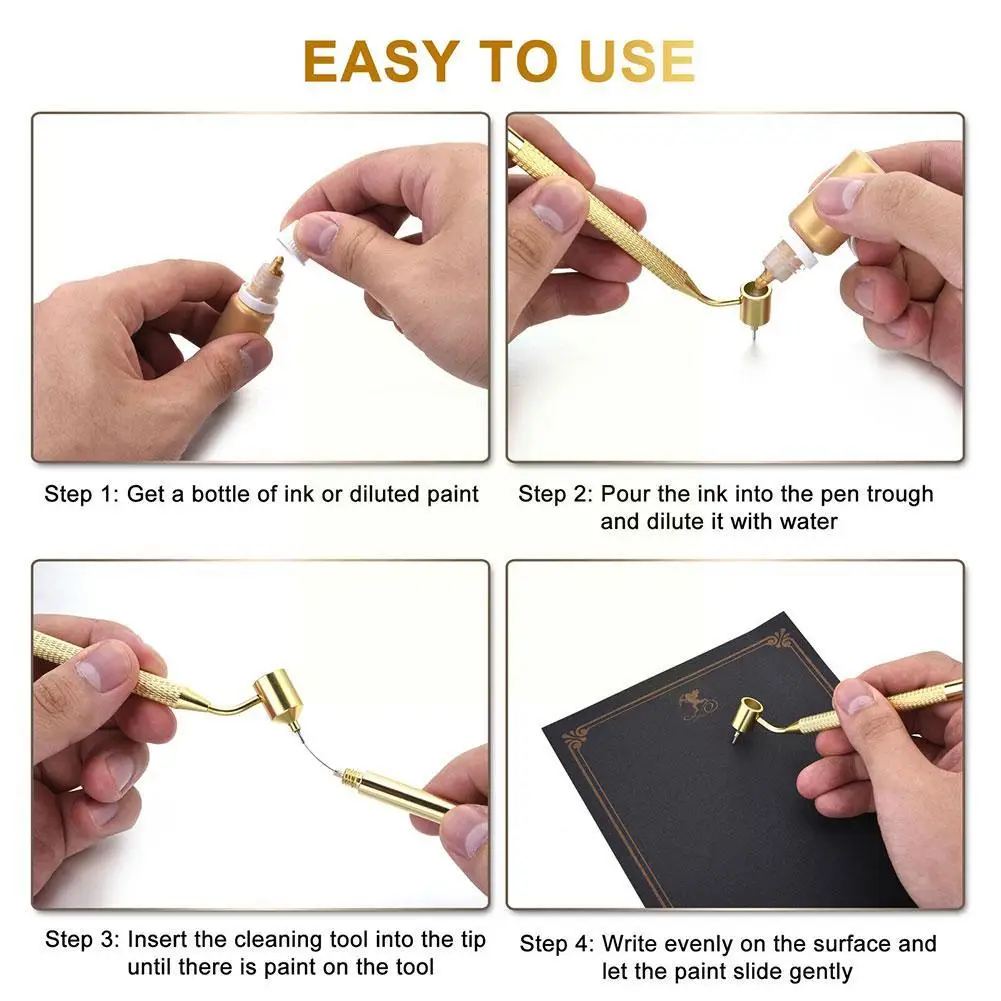 EASY TO USE

Step 1: Get a bottle of ink or diluted paint

Step 2: Pour the ink into the pen trough and dilute it with water

Step 3: Insert the cleaning tool into the tip until there is paint on the tool

Step 4: Write evenly on the surface and let the paint slide gently