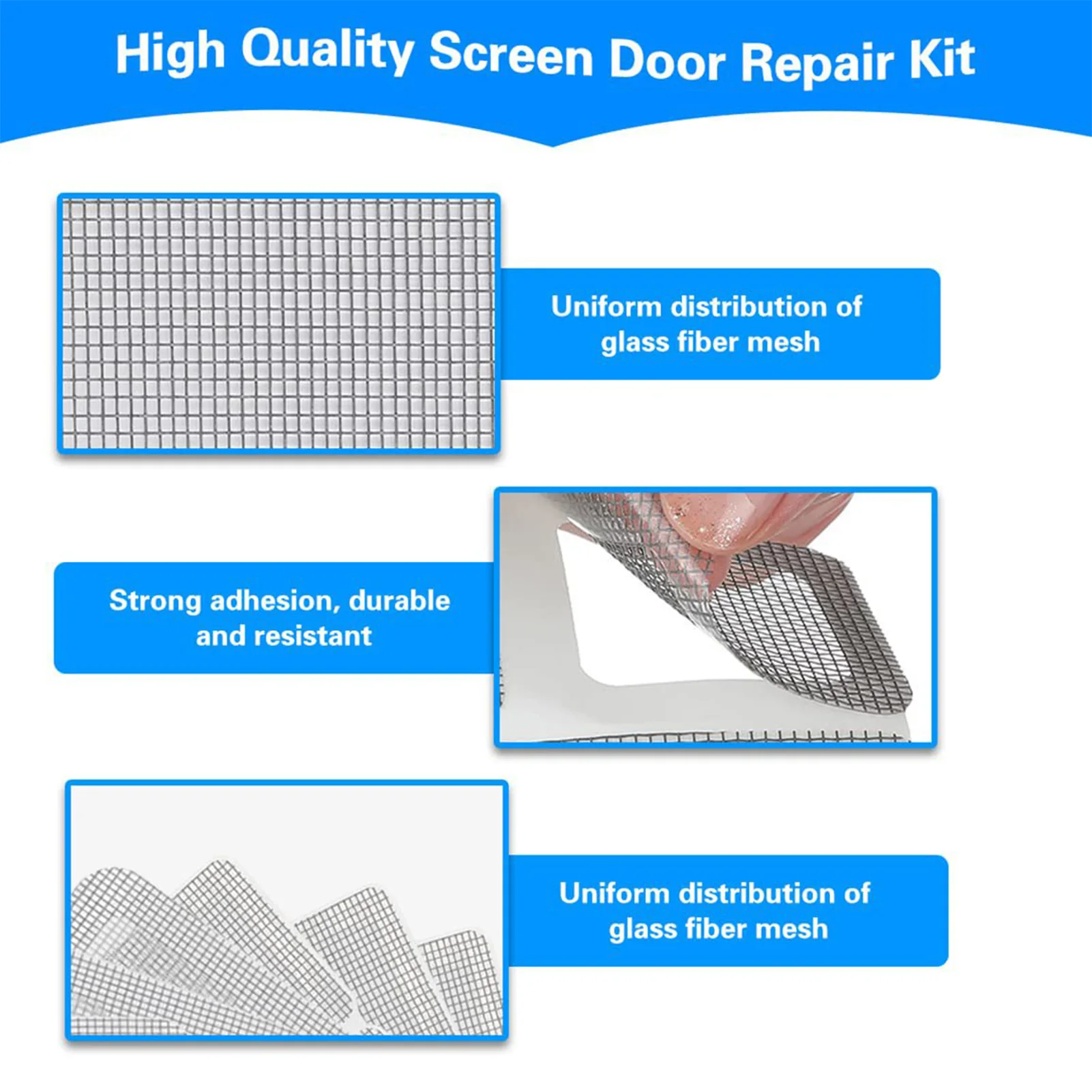 High Quality Screen Door Repair Kit

Uniform distribution of glass fiber mesh

Strong adhesion, durable and resistant

Uniform distribution of glass fiber mesh