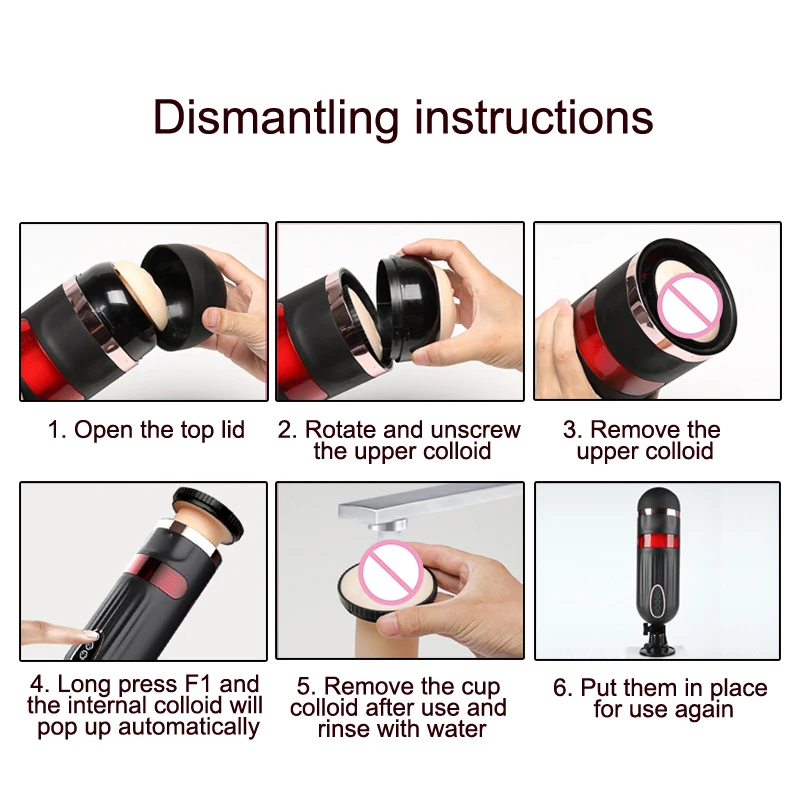 Dismantling instructions

1. Open the top lid

2. Rotate and unscrew the upper colloid

3. Remove the upper colloid

4. Long press F1 and the internal colloid will pop up automatically

5. Remove the cup colloid after use and rinse with water

6. Put them in place for use again