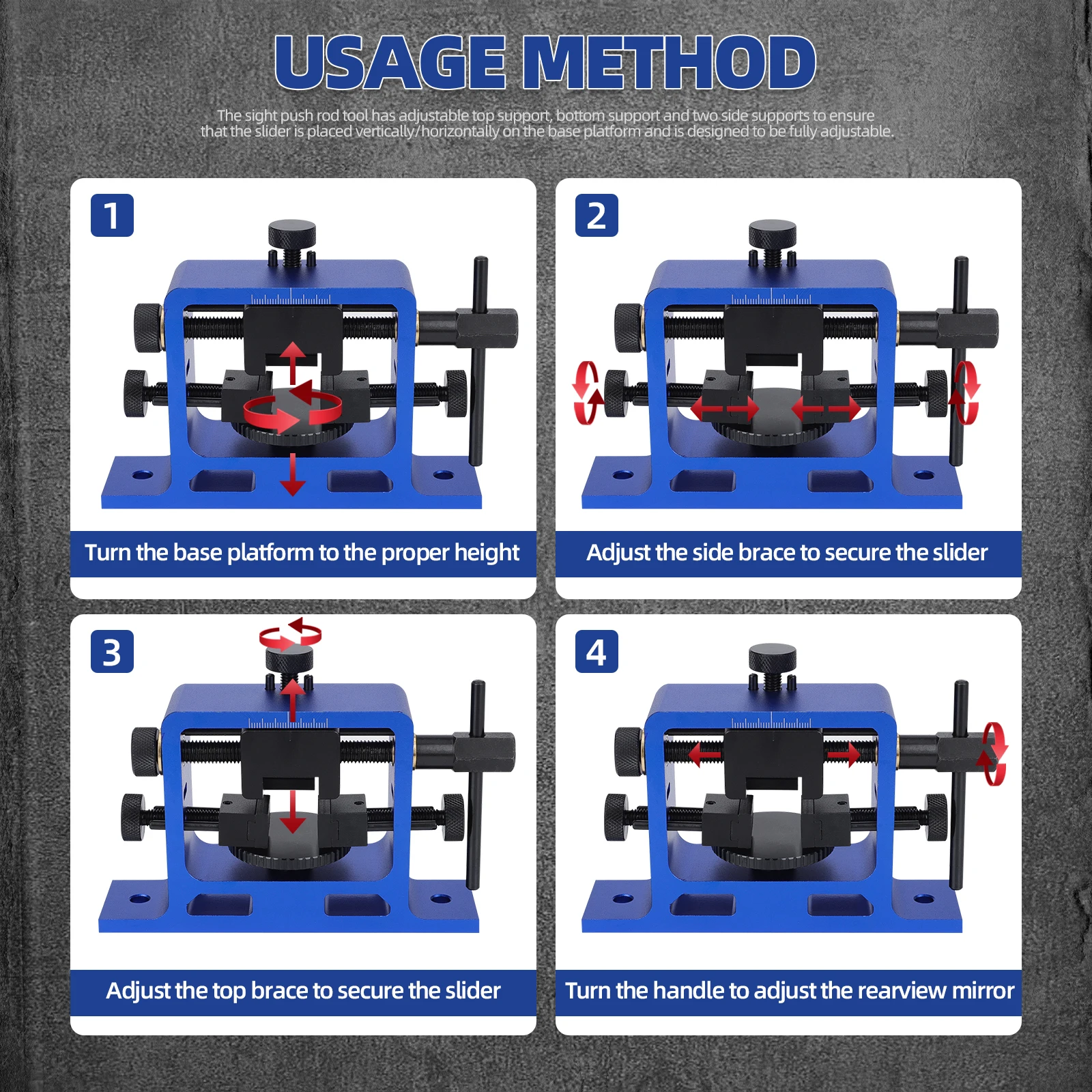 USAGE METHOD

The sight push rod tool has adjustable top support, bottom support and two side supports to ensure that the slider is placed vertically/horizontally on the base platform and is designed to be fully adjustable.

1

Turn the base platform to the proper height

2

Adjust the side brace to secure the slider

3

Adjust the top brace to secure the slider

4

Turn the handle to adjust the rearview mirror