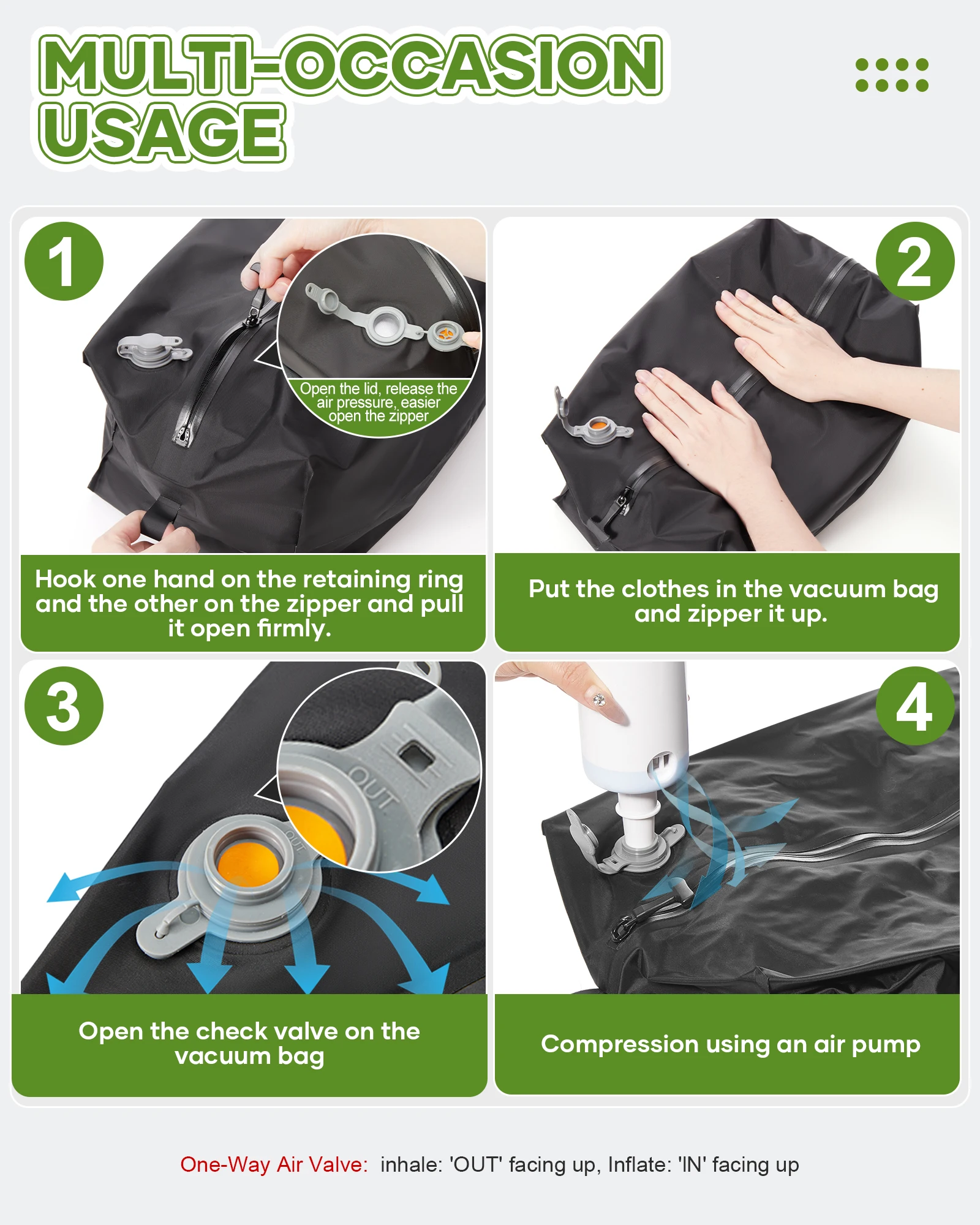 MULTI-OCCASION USAGE

1

Open the lid, release the air pressure, easier open the zipper

Hook one hand on the retaining ring and the other on the zipper and pull it open firmly.

2

Put the clothes in the vacuum bag and zipper it up.

3

OUT

OUT

Open the check valve on the vacuum bag

4

Compression using an air pump

One-Way Air Valve: inhale: 'OUT' facing up, Inflate: 'IN' facing up