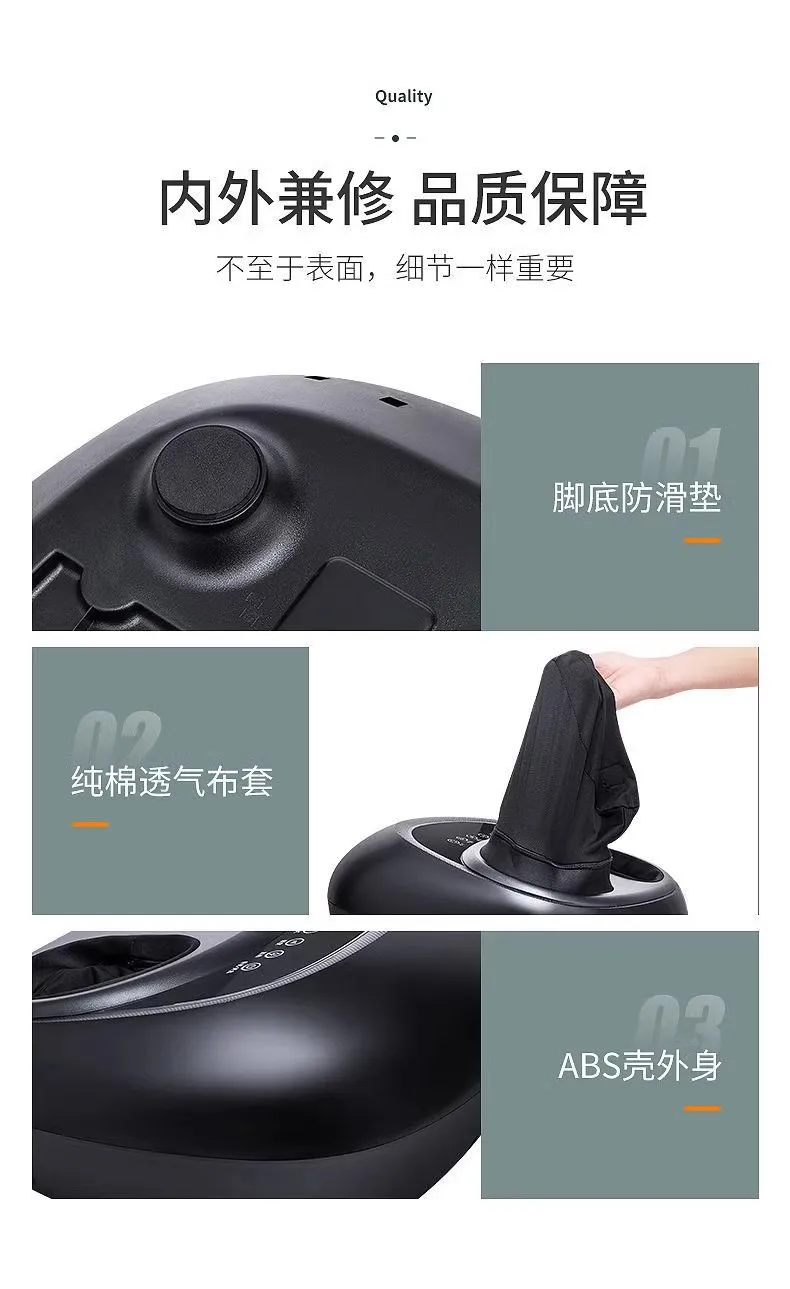 Quality

内外兼修 品质保障

不至于表面，细节一样重要

01

脚底防滑垫

02

纯棉透气布套

03

ABS壳外身