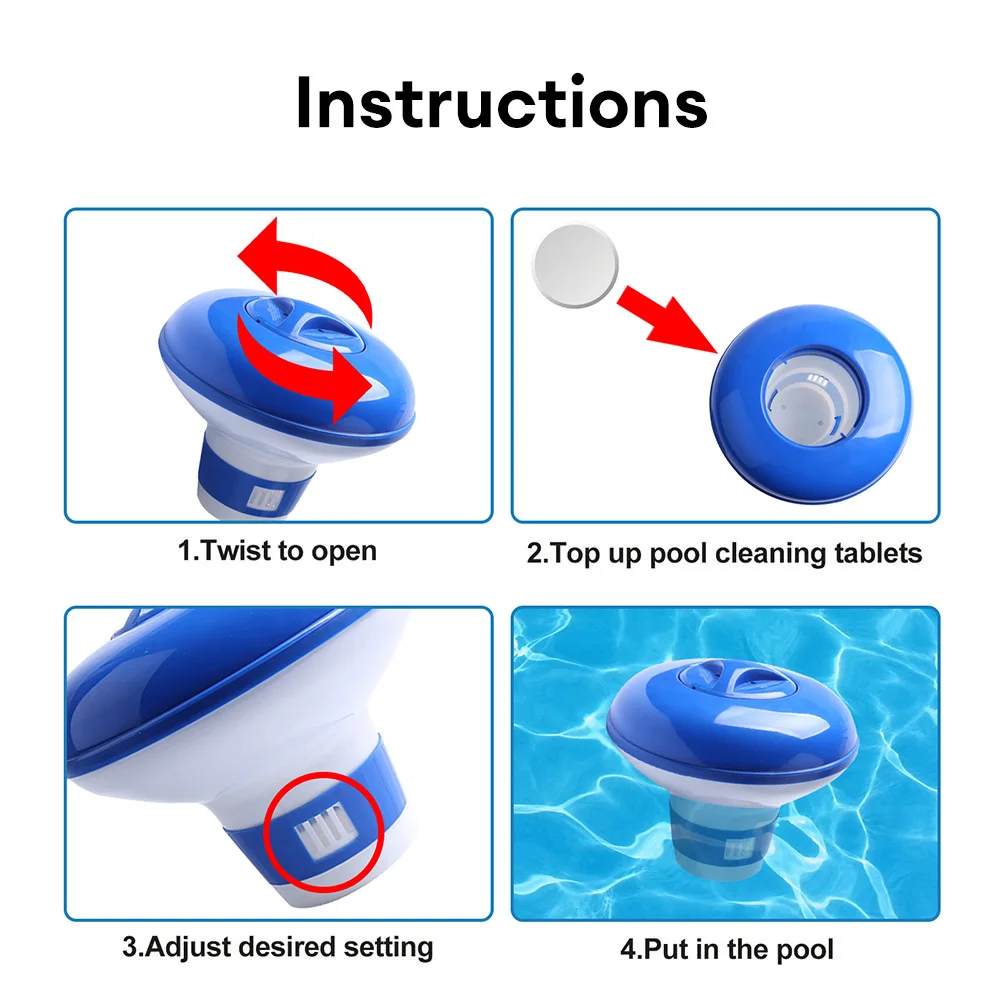 Instructions

1.Twist to open

2.Top up pool cleaning tablets

3.Adjust desired setting

4.Put in the pool