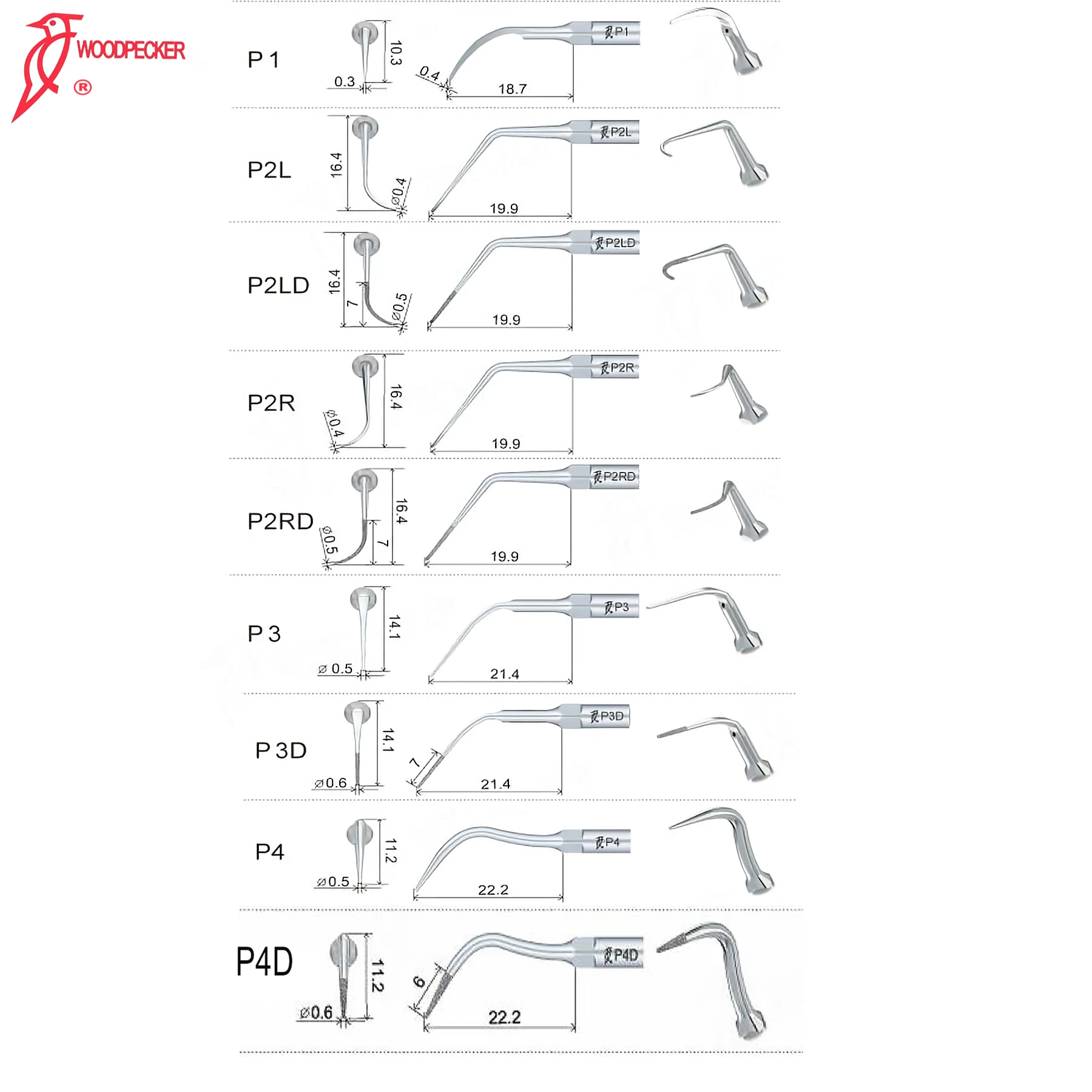 WOODPECKER ®

P 1
10.3
0.3
0.4
18.7
P1

P2L
16.4
⌀0.4
19.9
P2L

P2LD
16.4
7
⌀0.5
19.9
P2LD

P2R
16.4
⌀0.4
19.9
P2R

P2RD
16.4
7
⌀0.5
19.9
P2RD

P 3
14.1
⌀ 0.5
21.4
P3

P 3D
14.1
⌀0.6
7
21.4
P3D

P4
11.2
⌀0.5
22.2
P4

P4D
11.2
⌀0.6
6
22.2
P4D