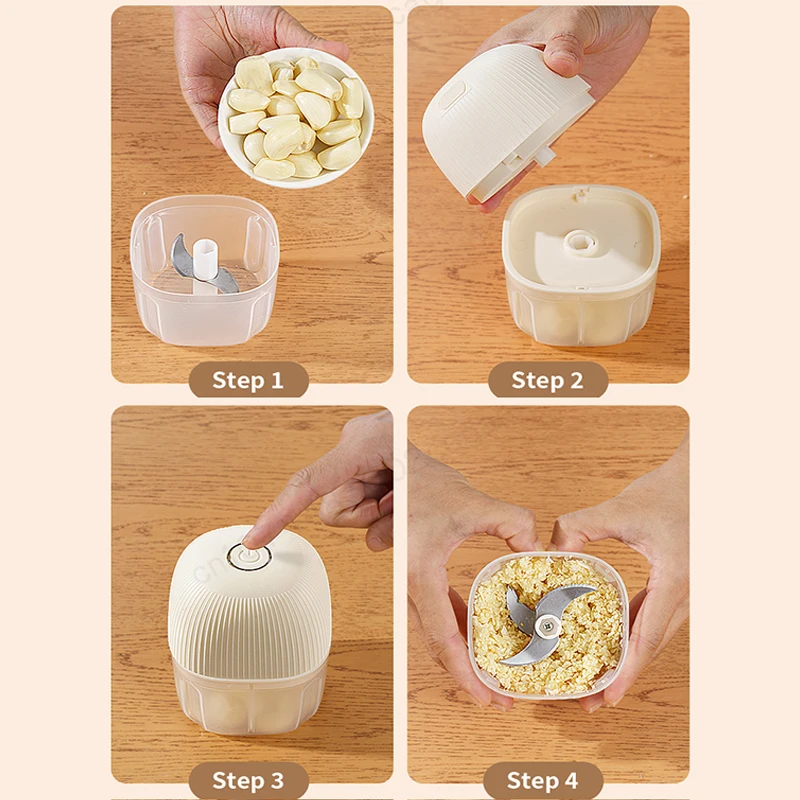 Step 1

Step 2

Step 3

Step 4