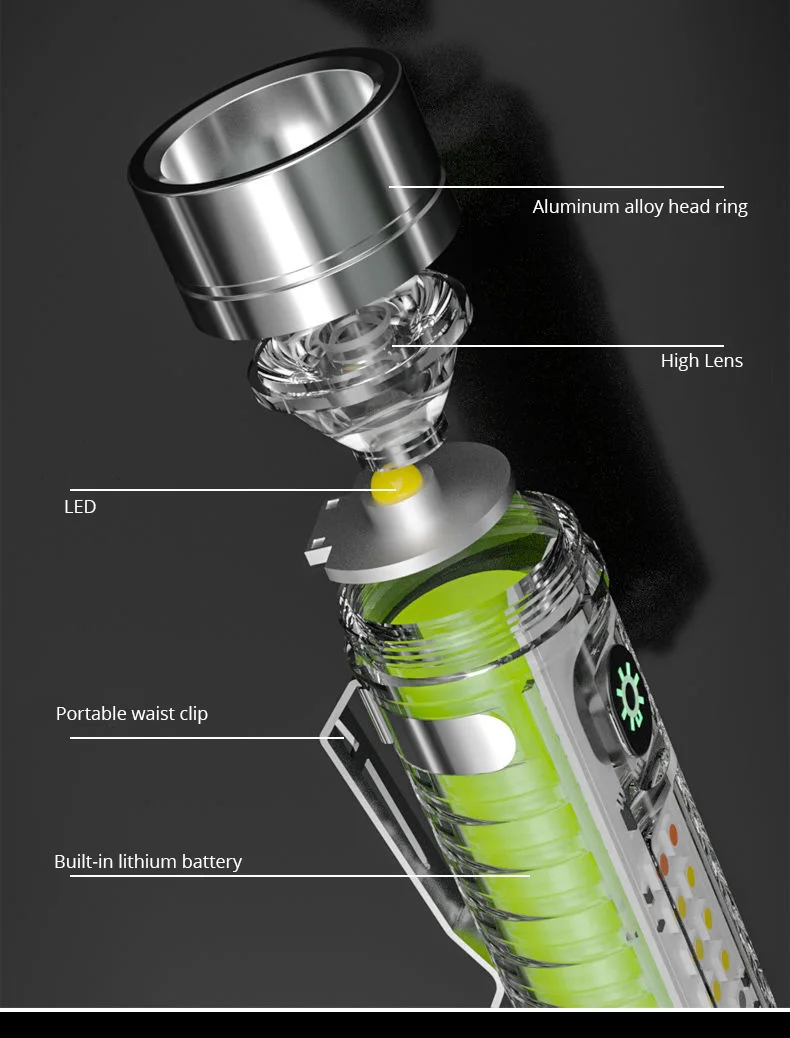 Aluminum alloy head ring

High Lens

LED

Portable waist clip

Built-in lithium battery