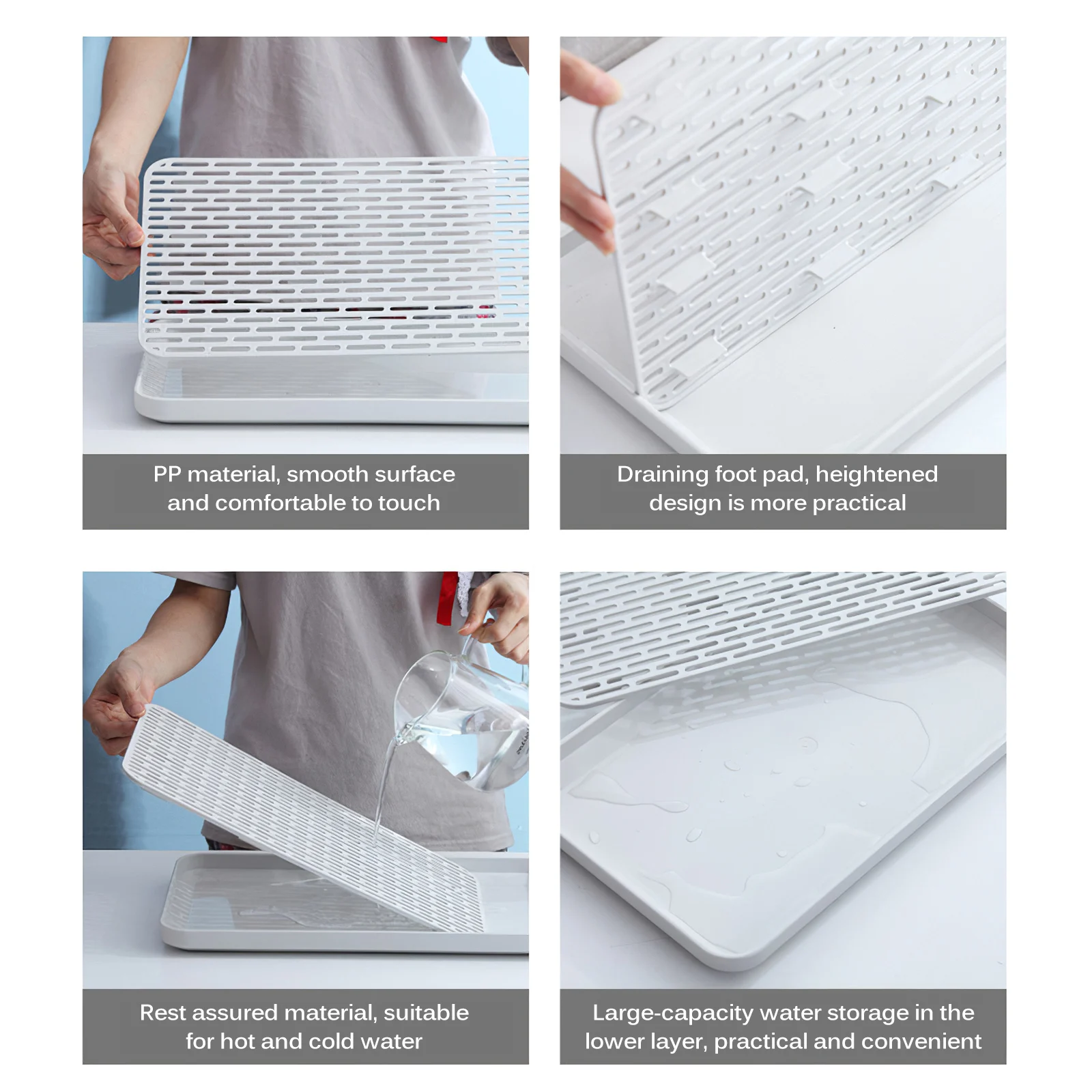 PP material, smooth surface and comfortable to touch

Draining foot pad, heightened design is more practical

Rest assured material, suitable for hot and cold water

Large-capacity water storage in the lower layer, practical and convenient